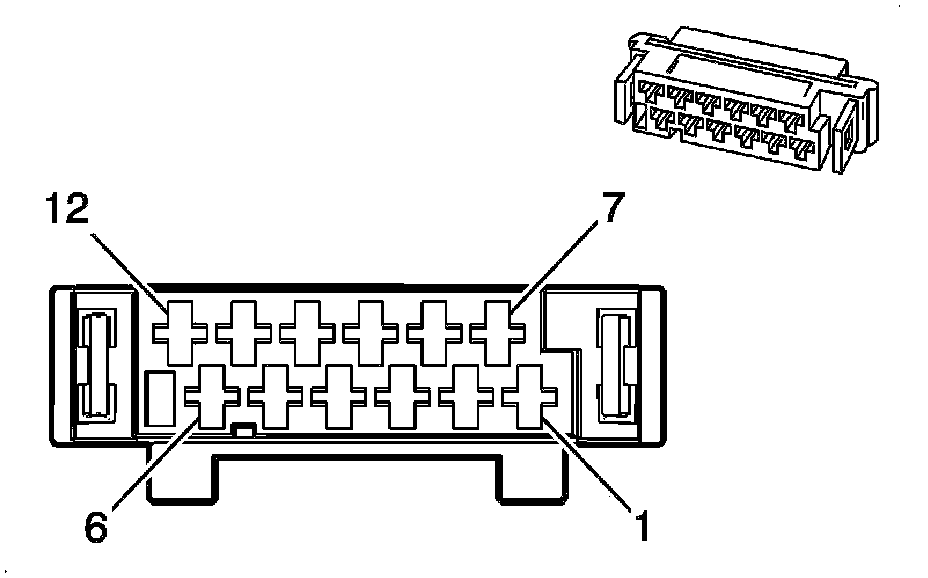 12
7
6
1