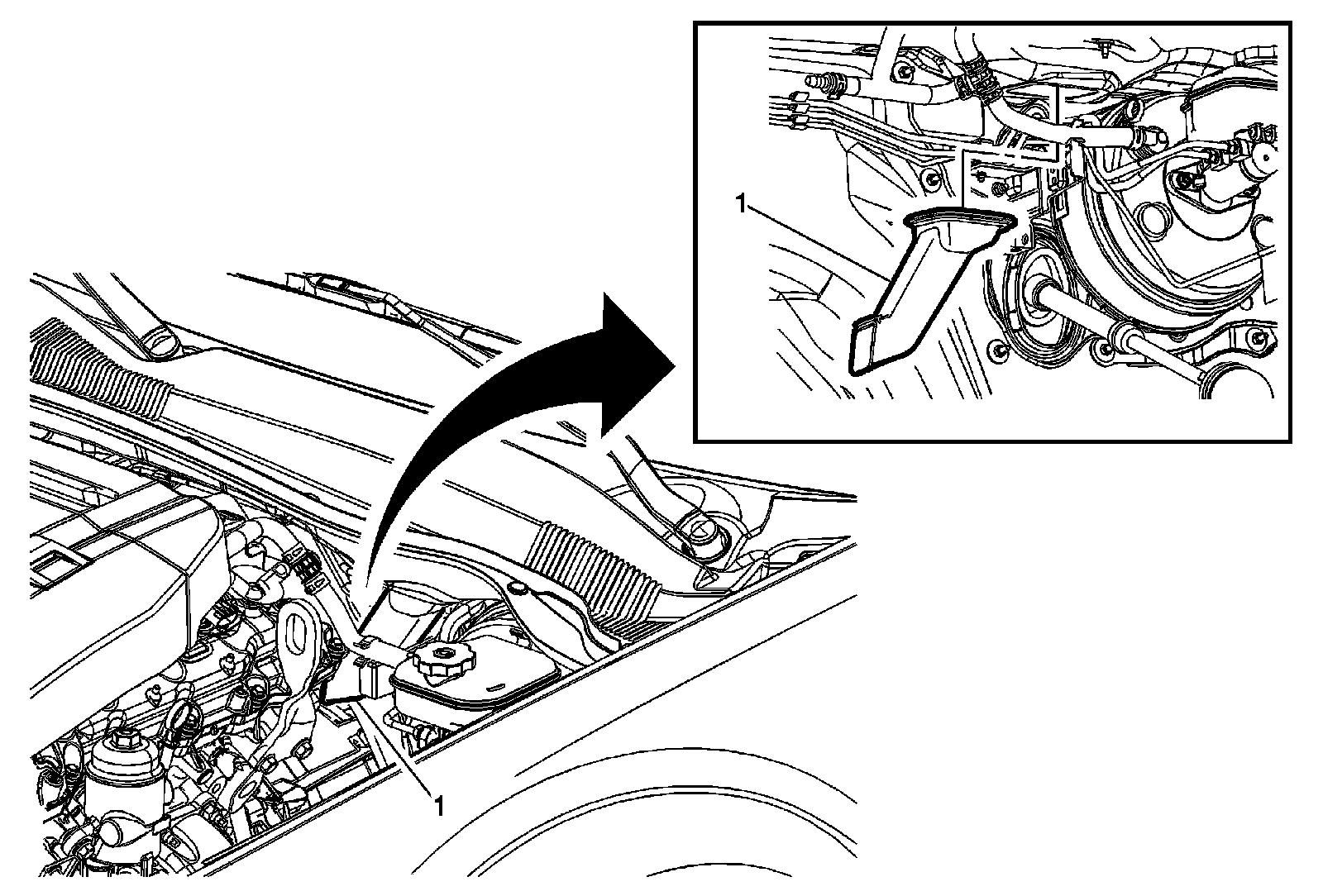 1

1