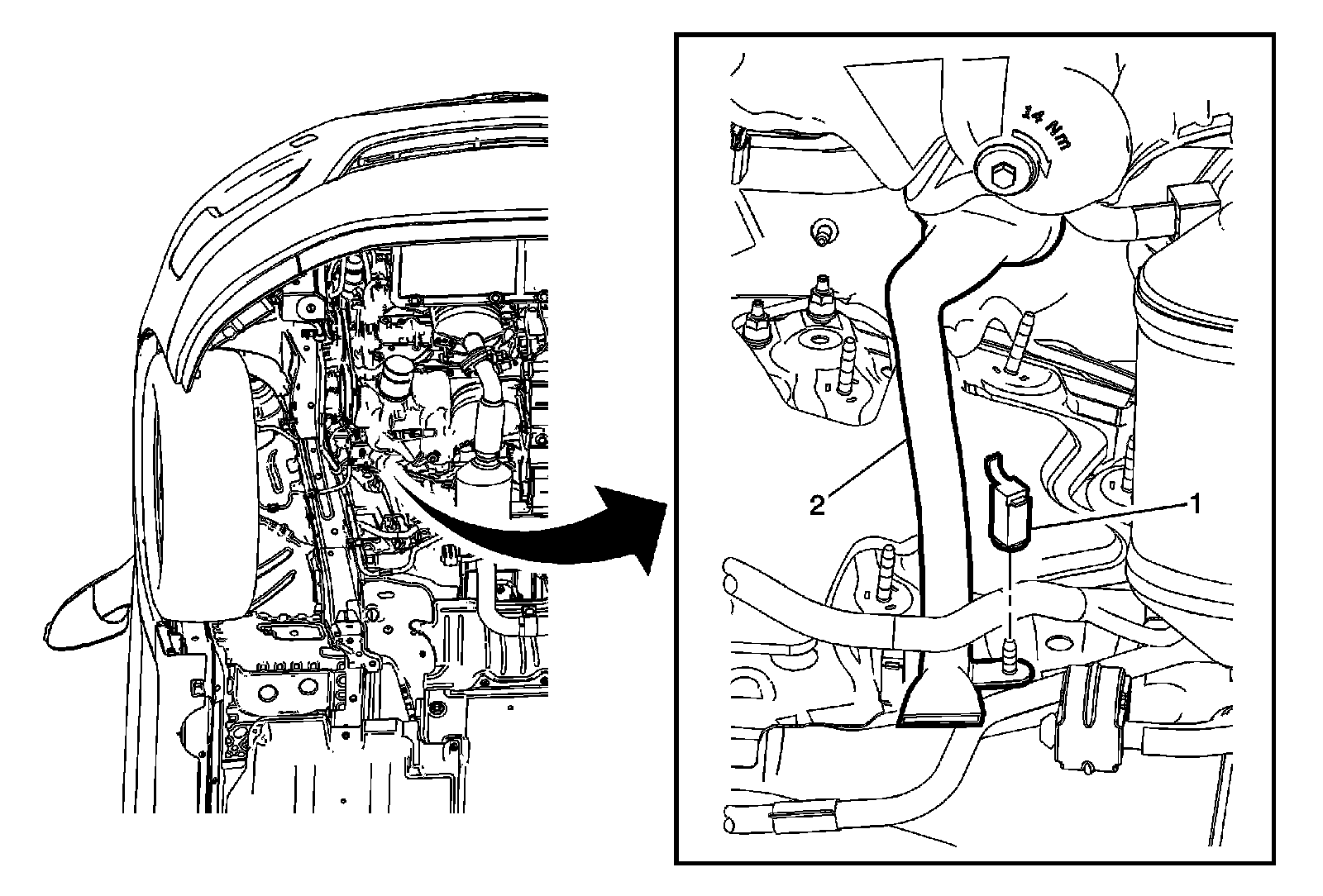 14 Nm

2

1