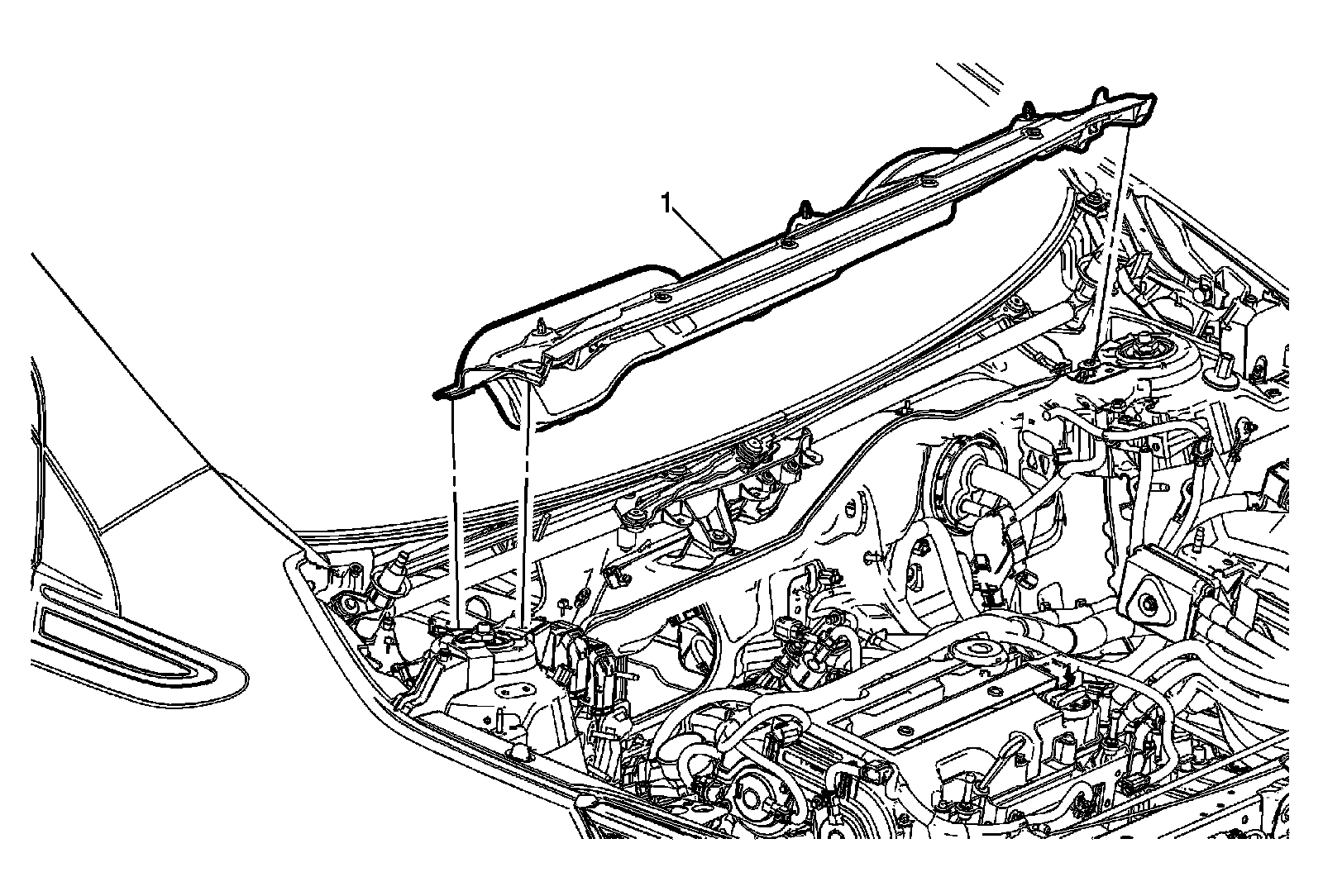 1