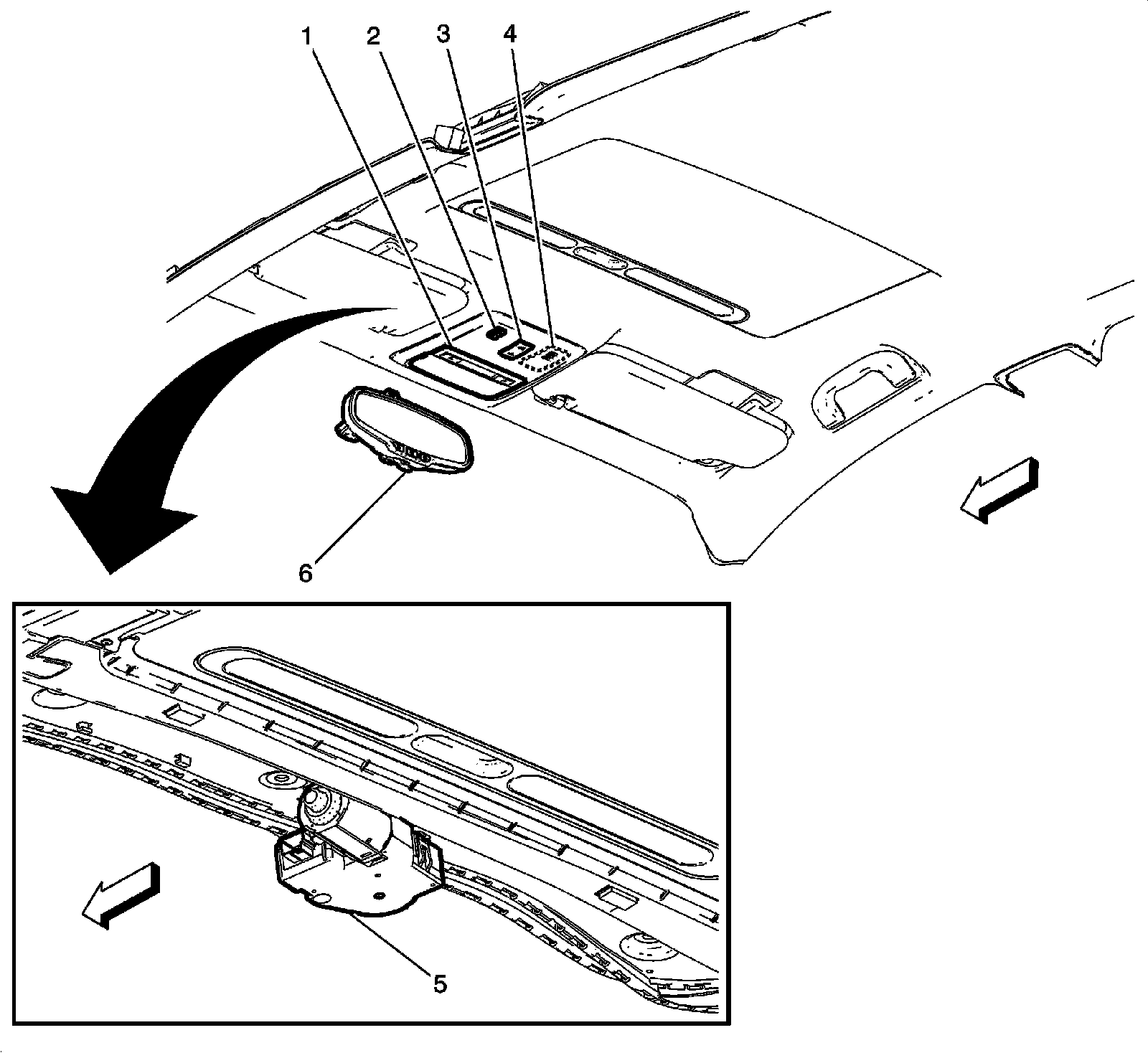 1
2
3
4
6
5