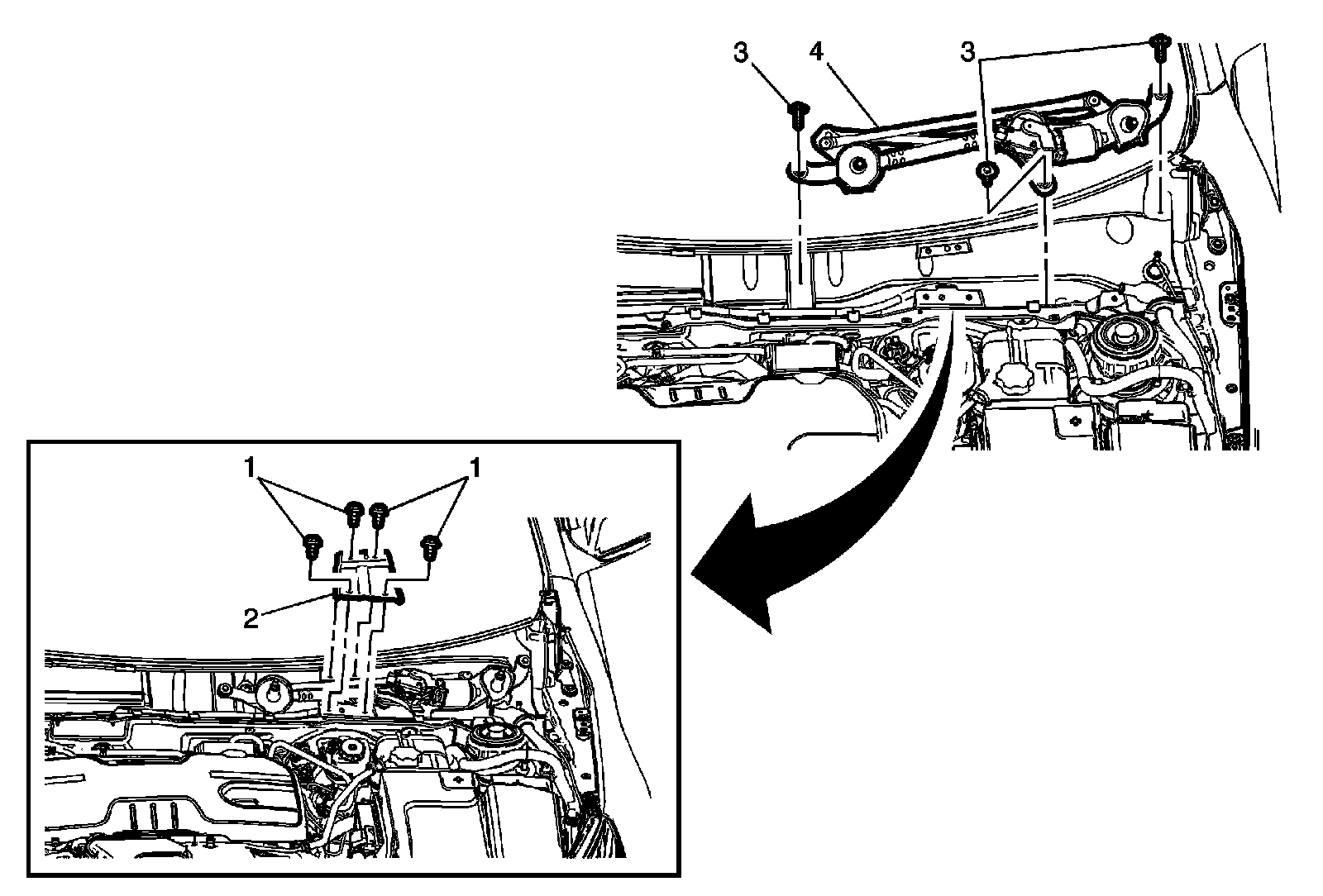 3
4
3
1
1
2