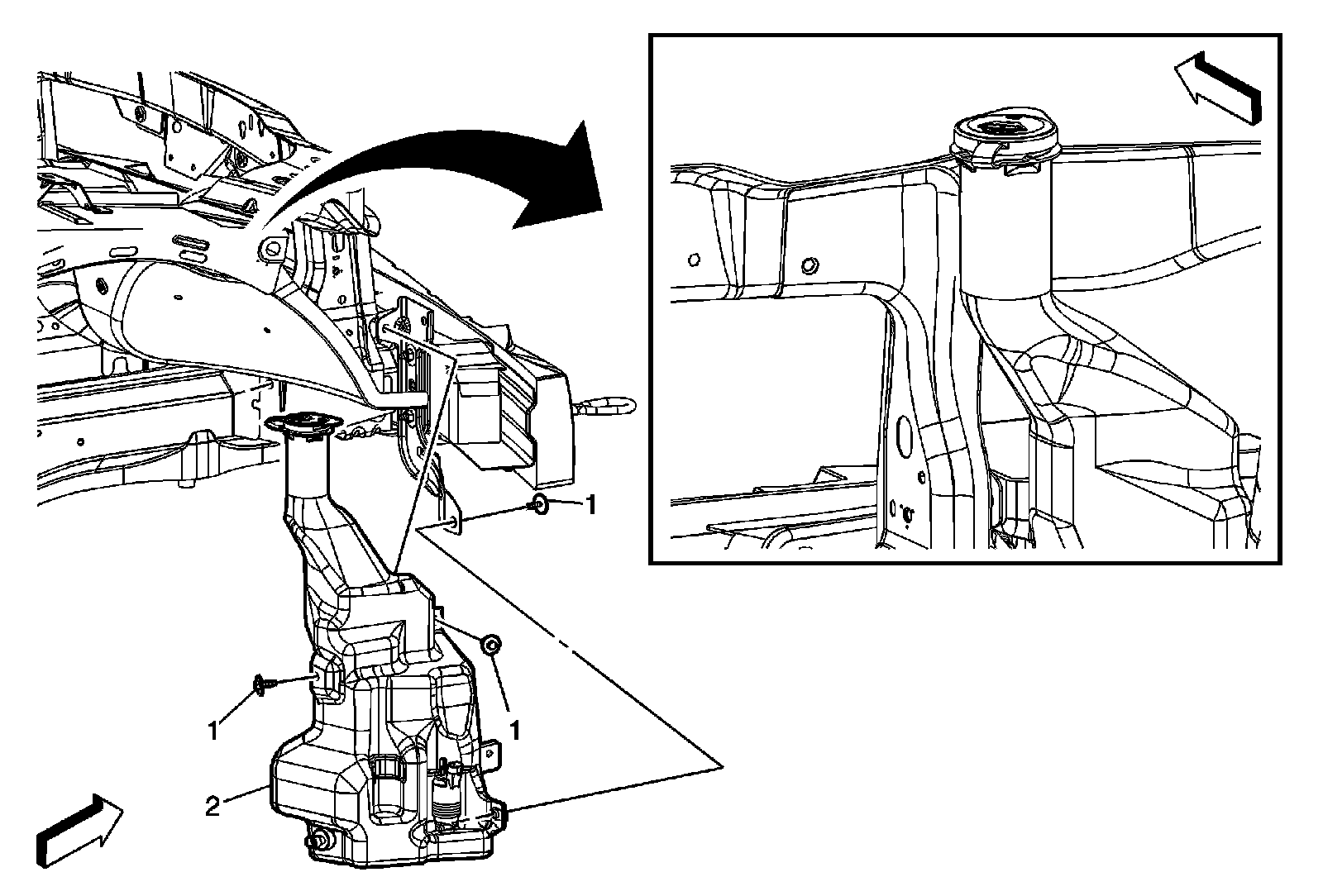 1
1
1
2