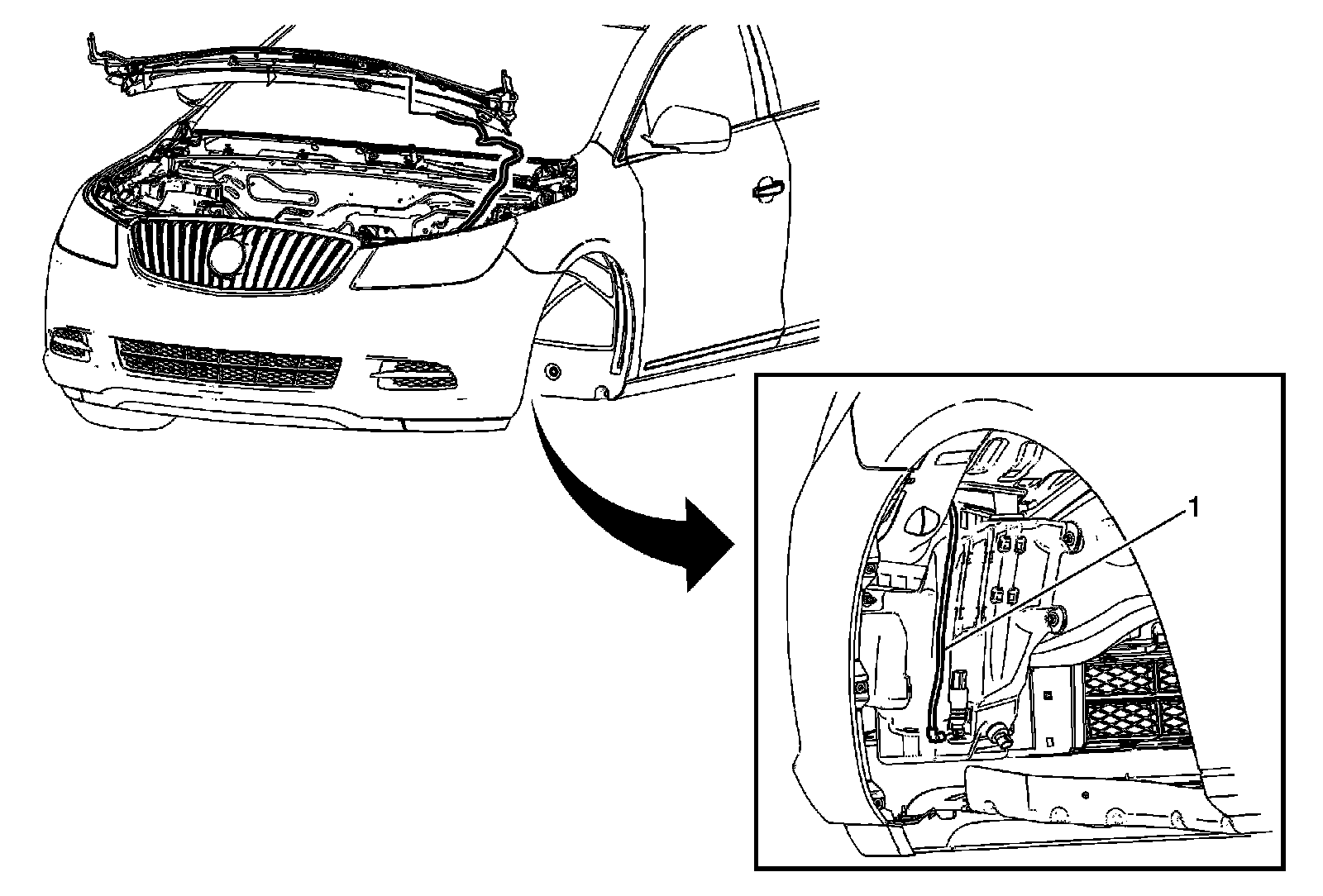 1