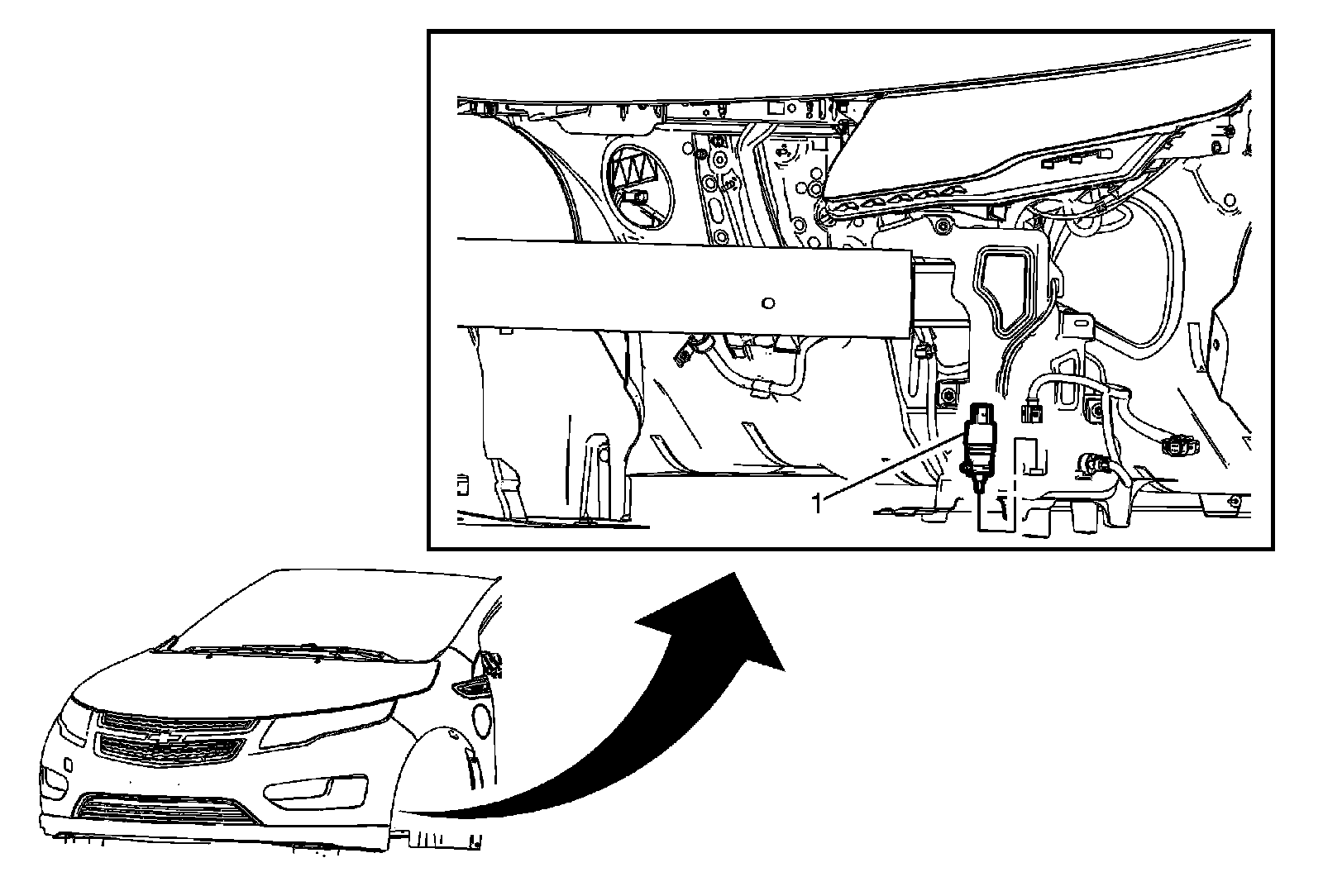 1