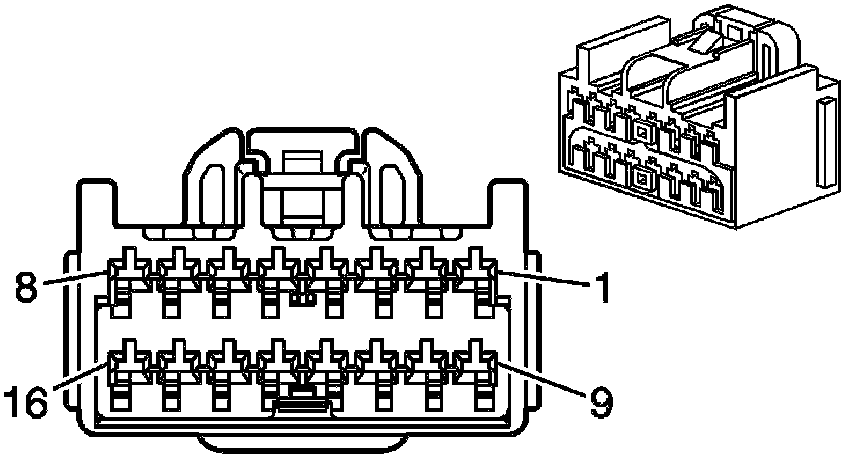 8
1
16
9