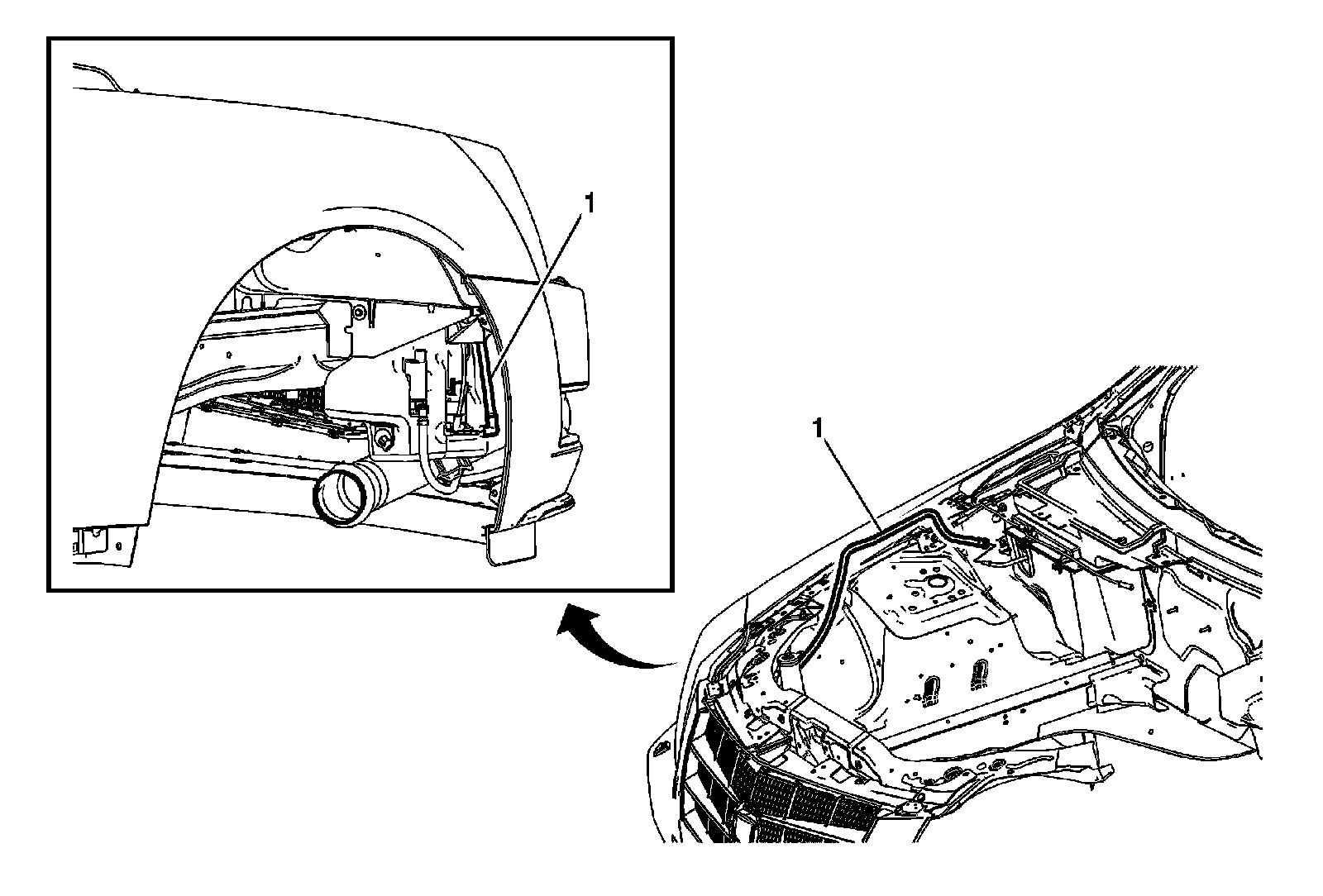 1

1