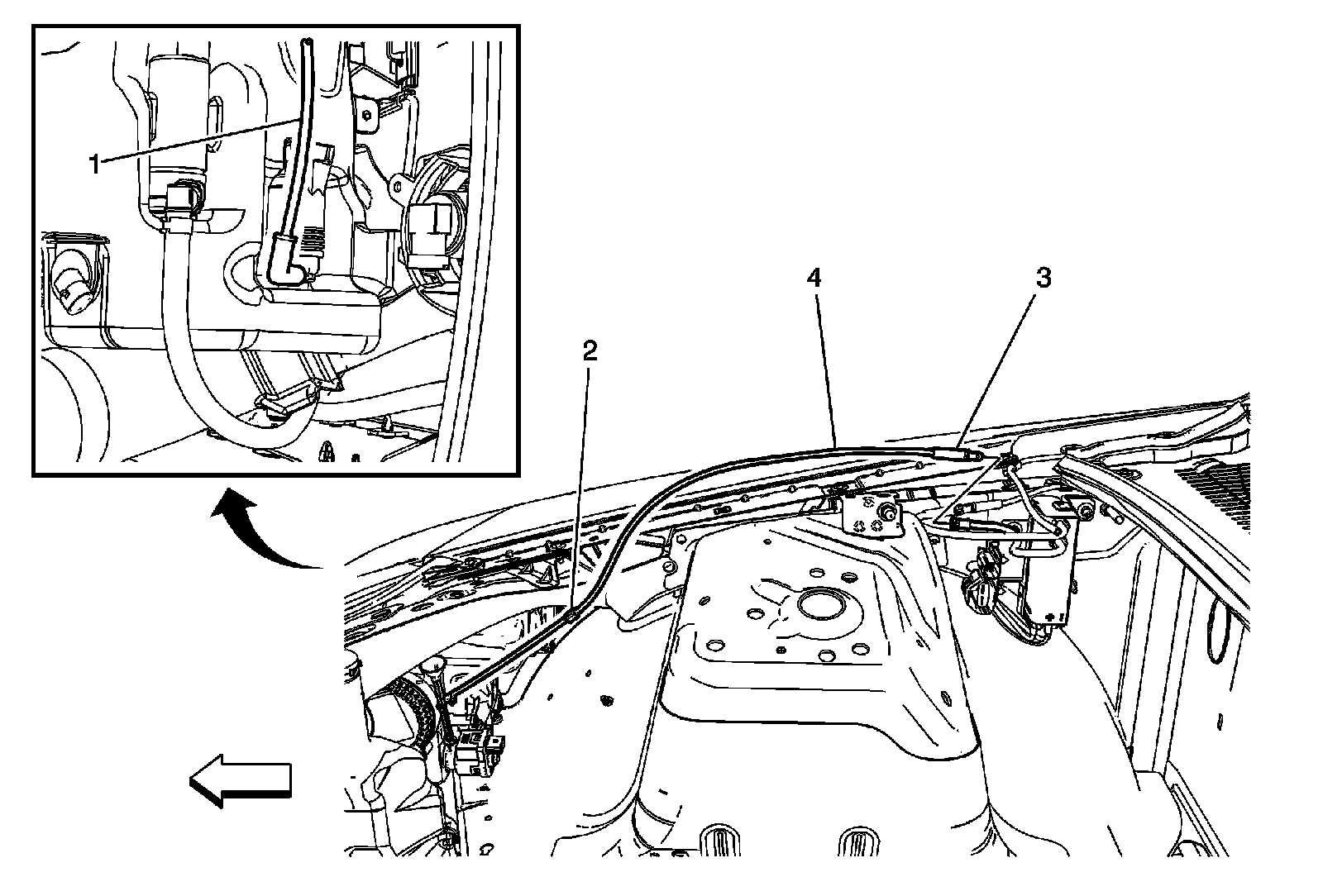 1

4

3

2