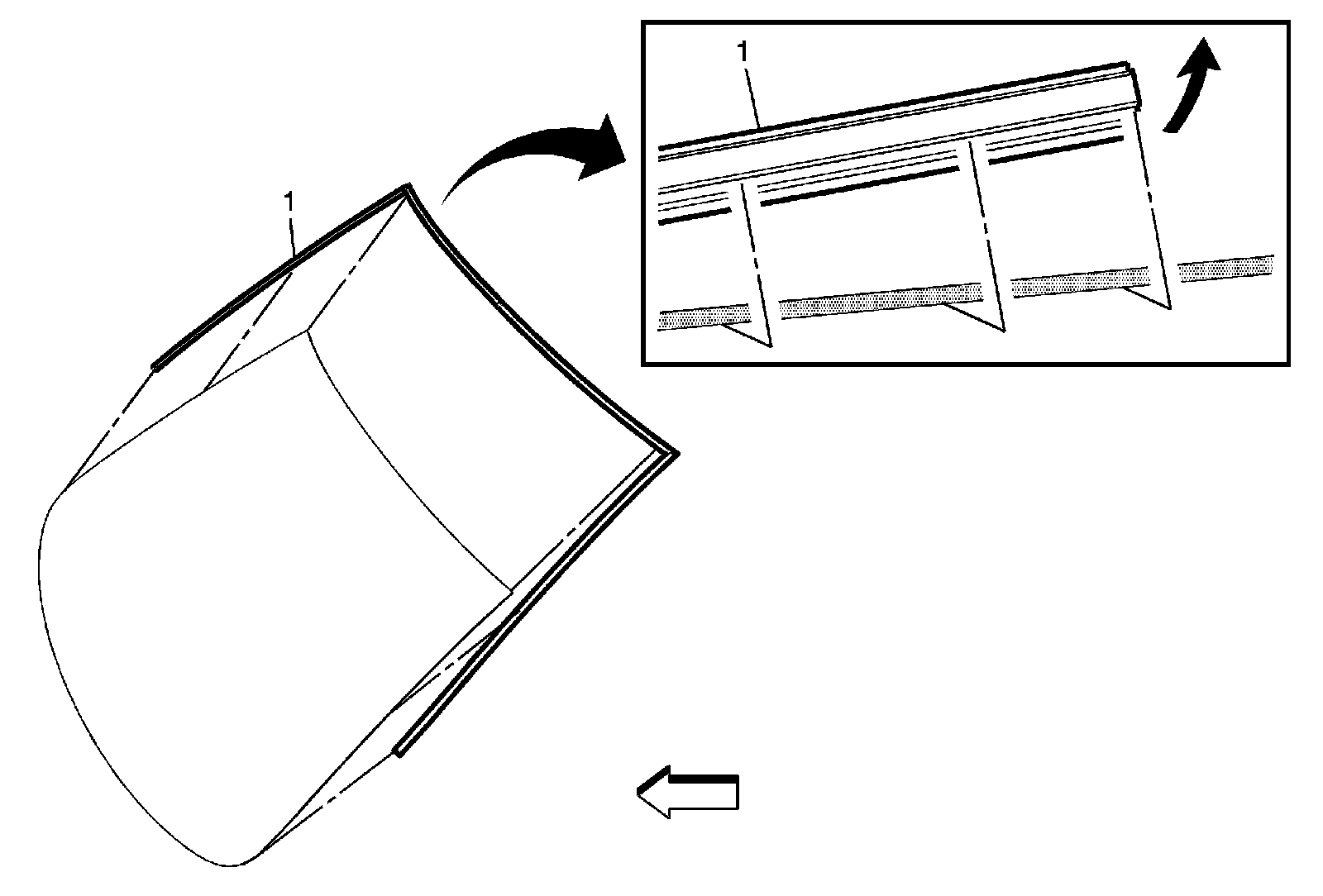 1

1