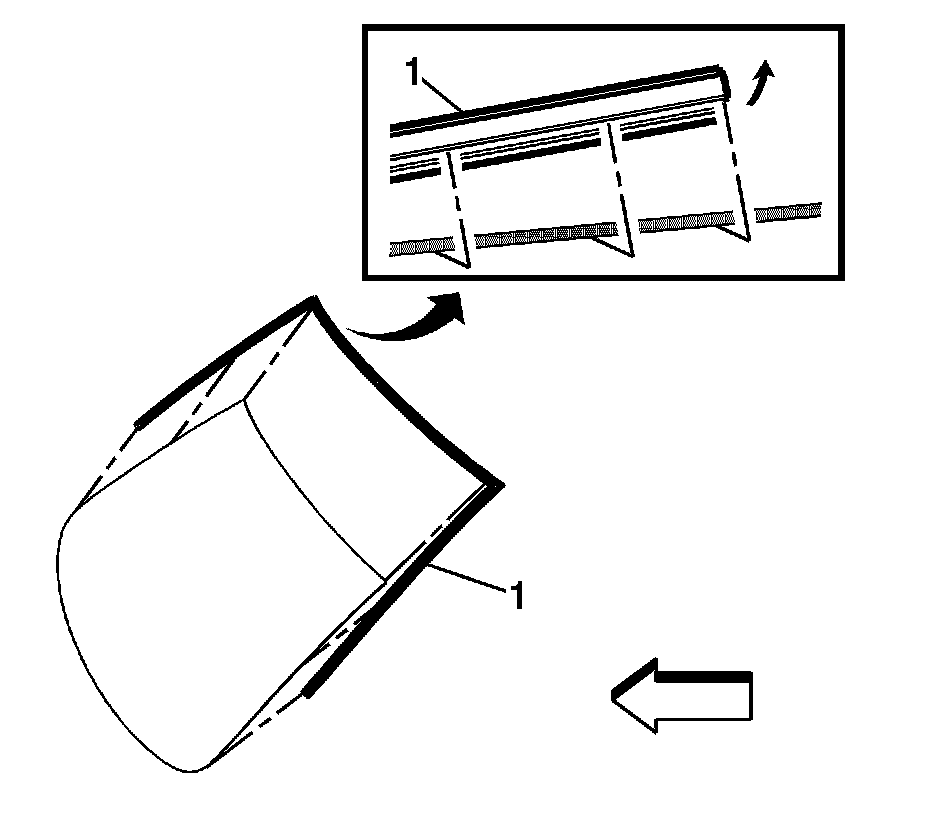 1

1