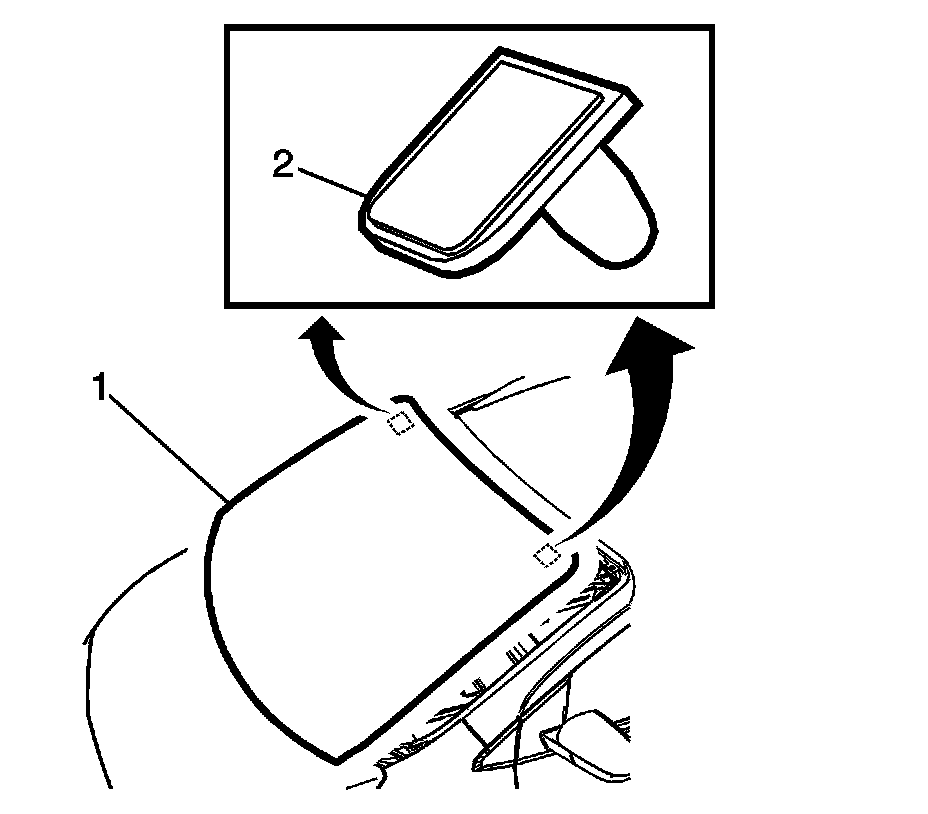 2
1