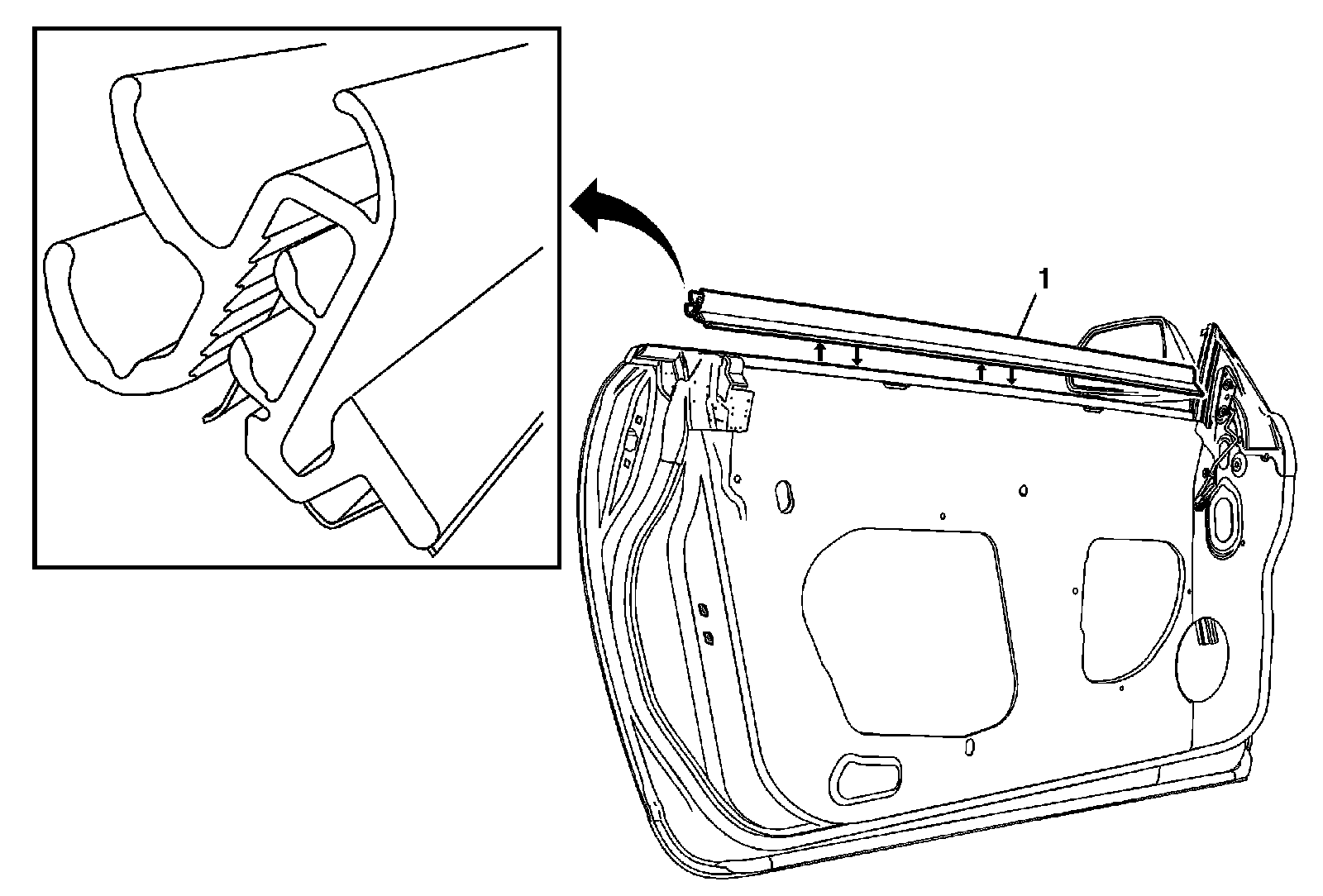 1