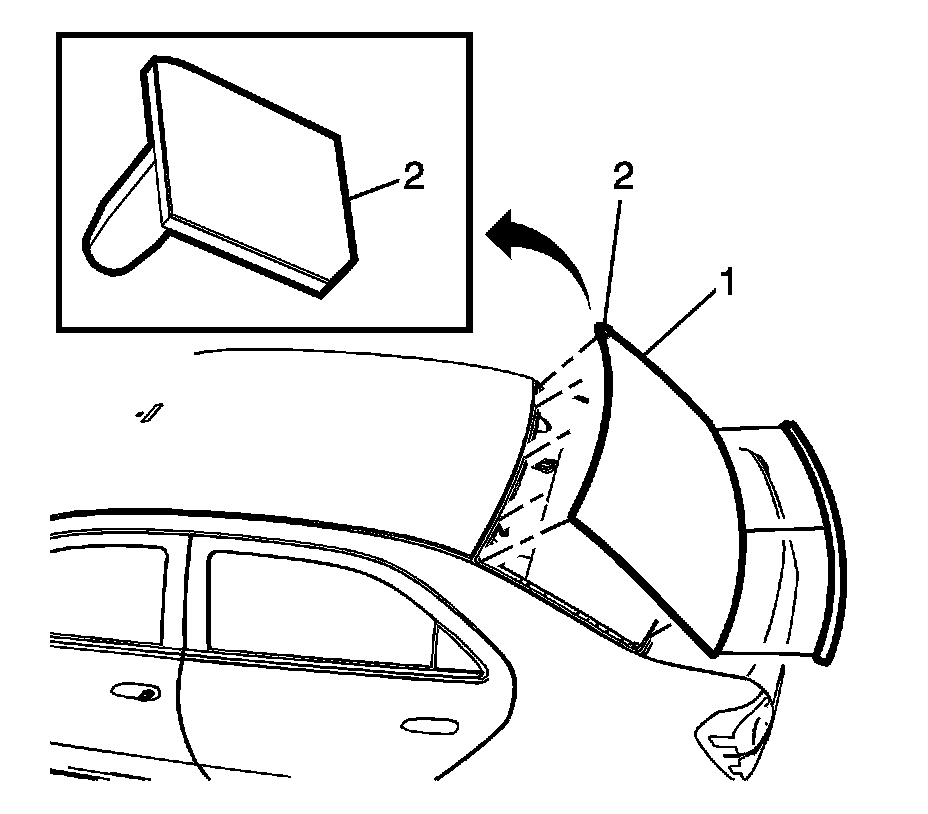 2
2
1