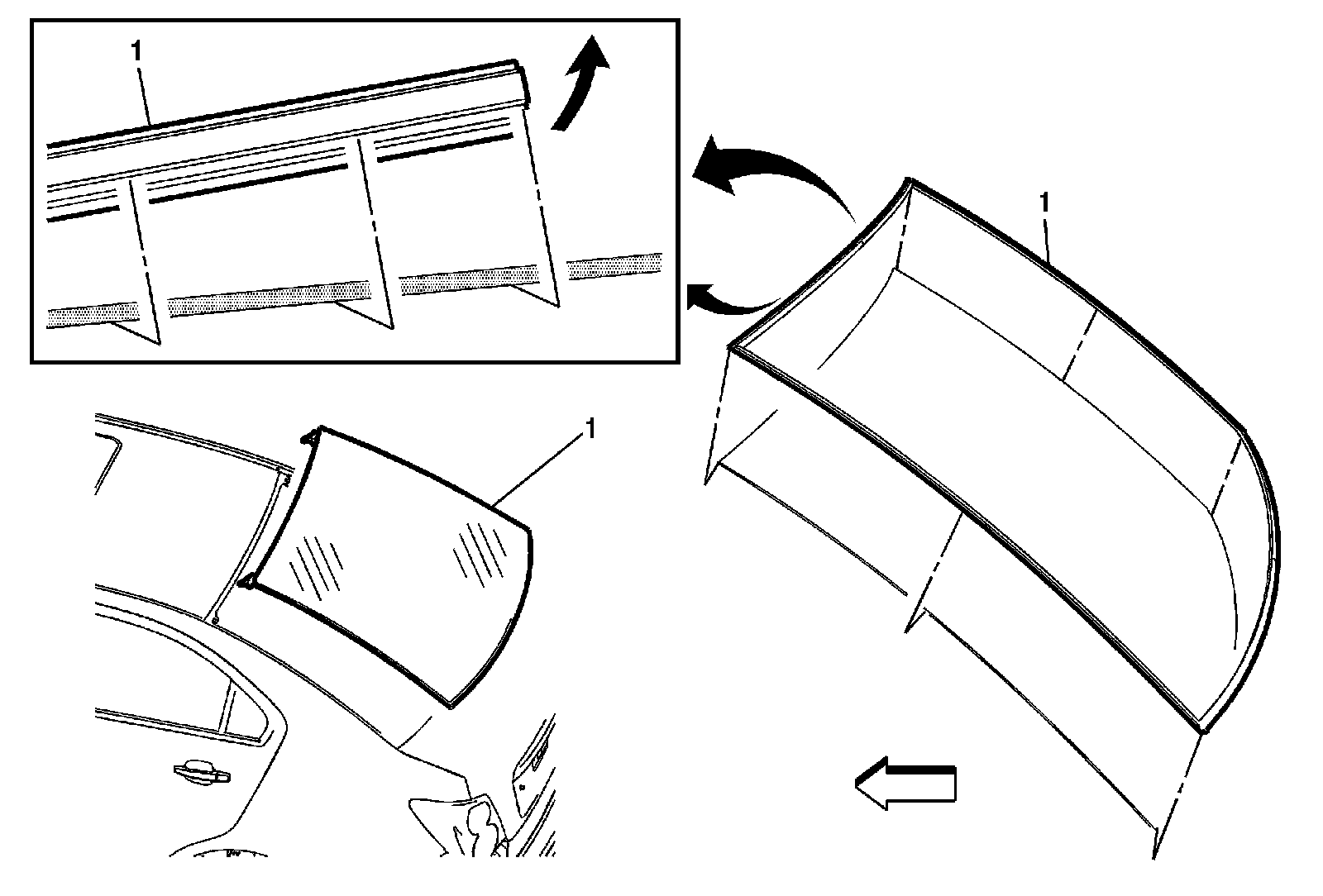 1

1

1