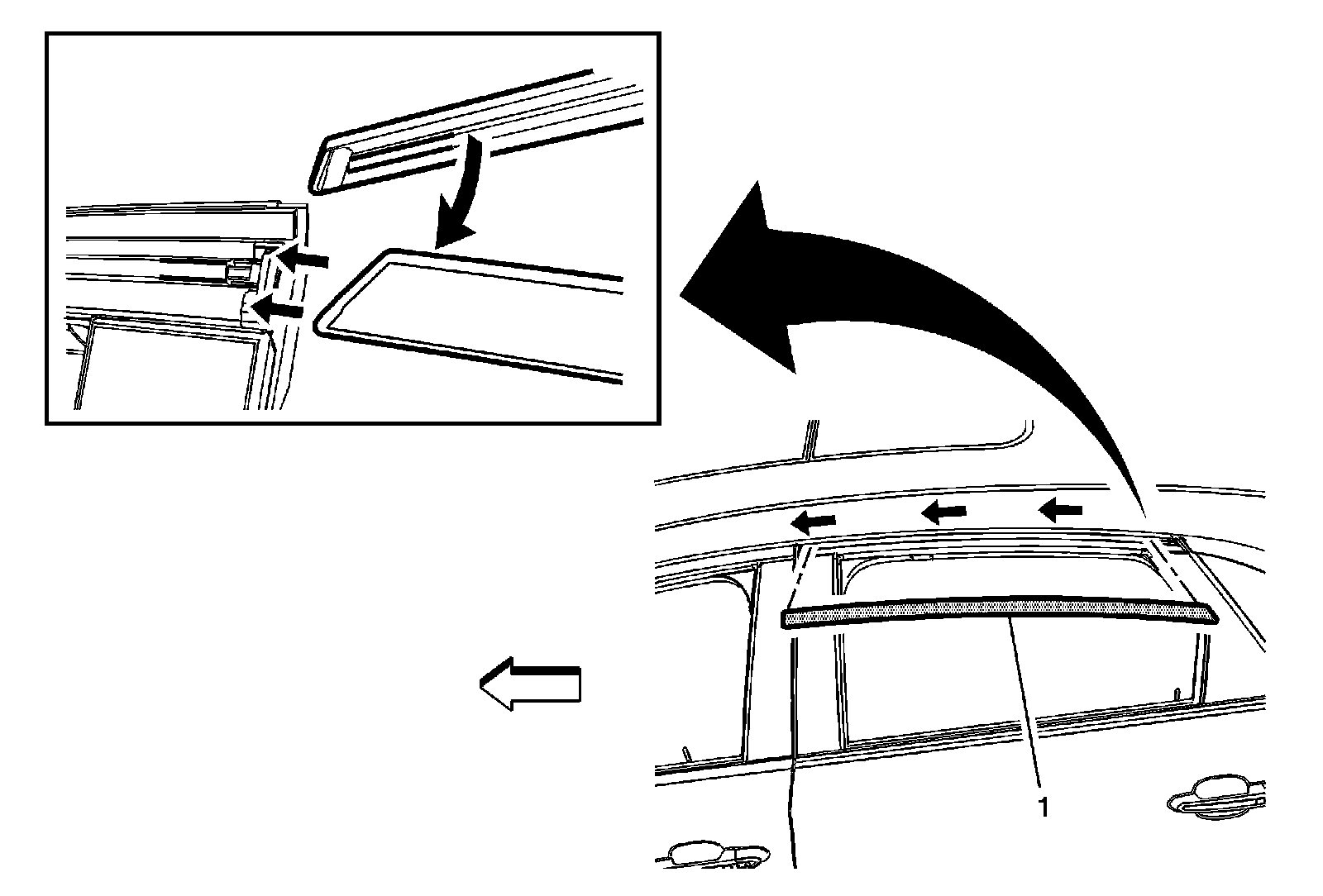 1