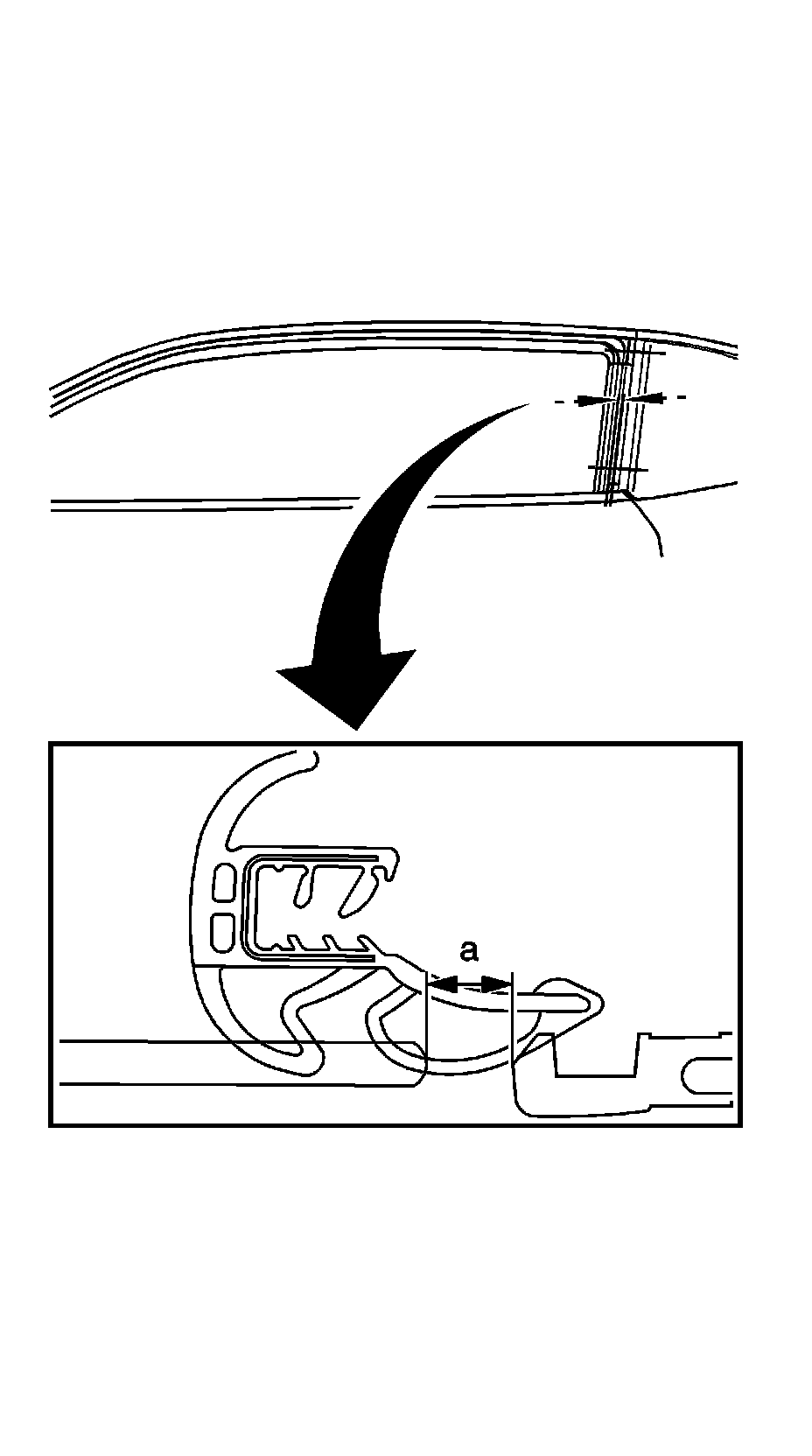 a