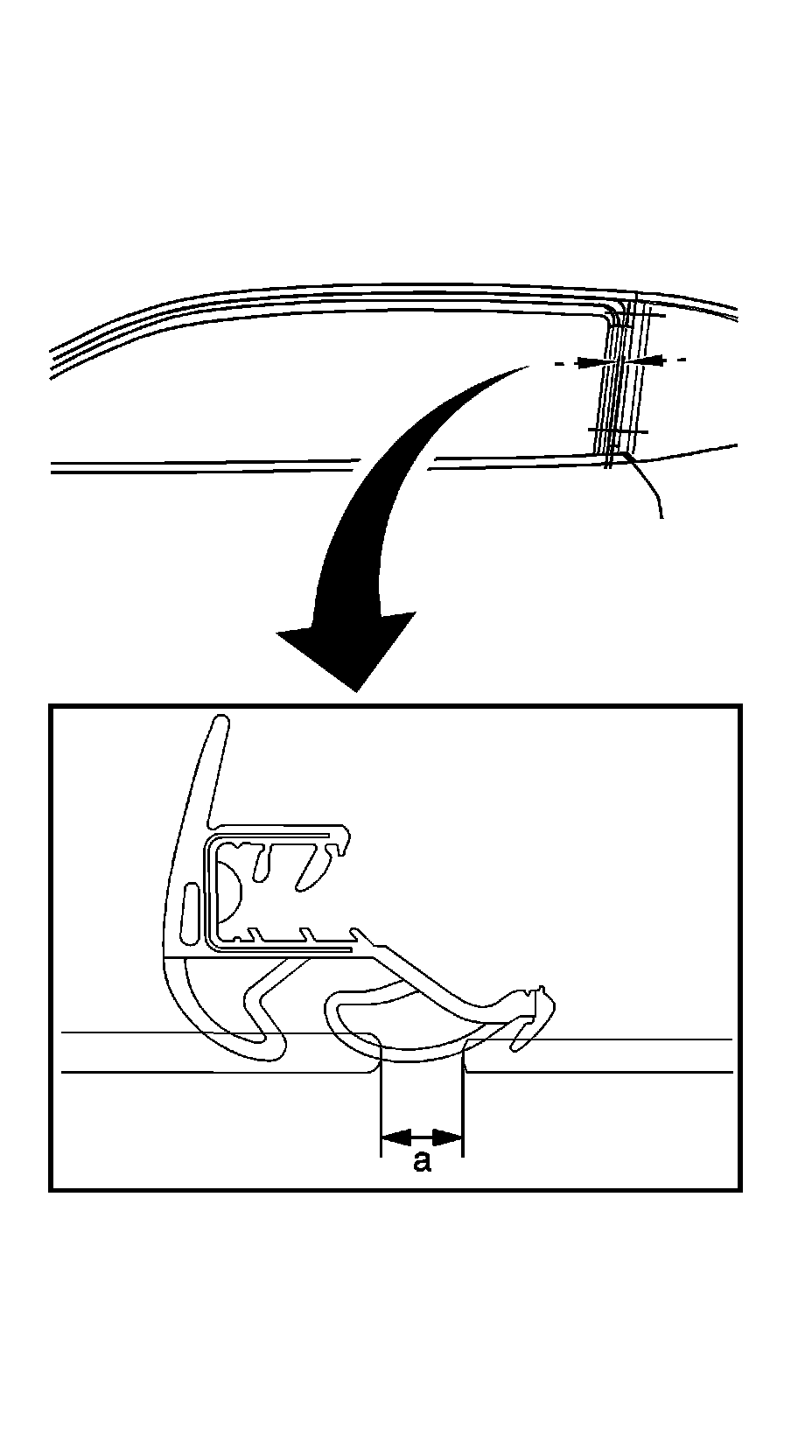 a