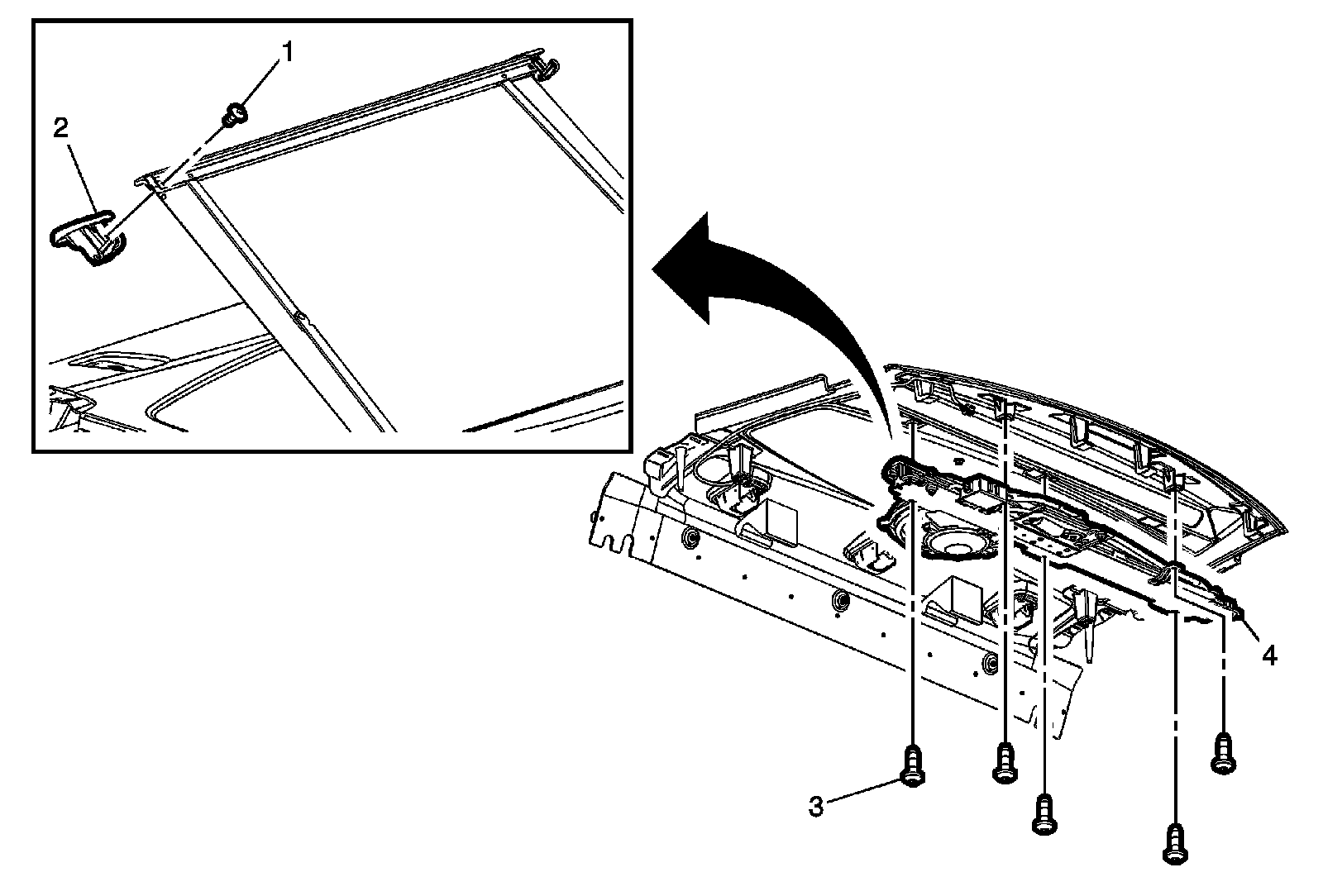 1
2
4
3