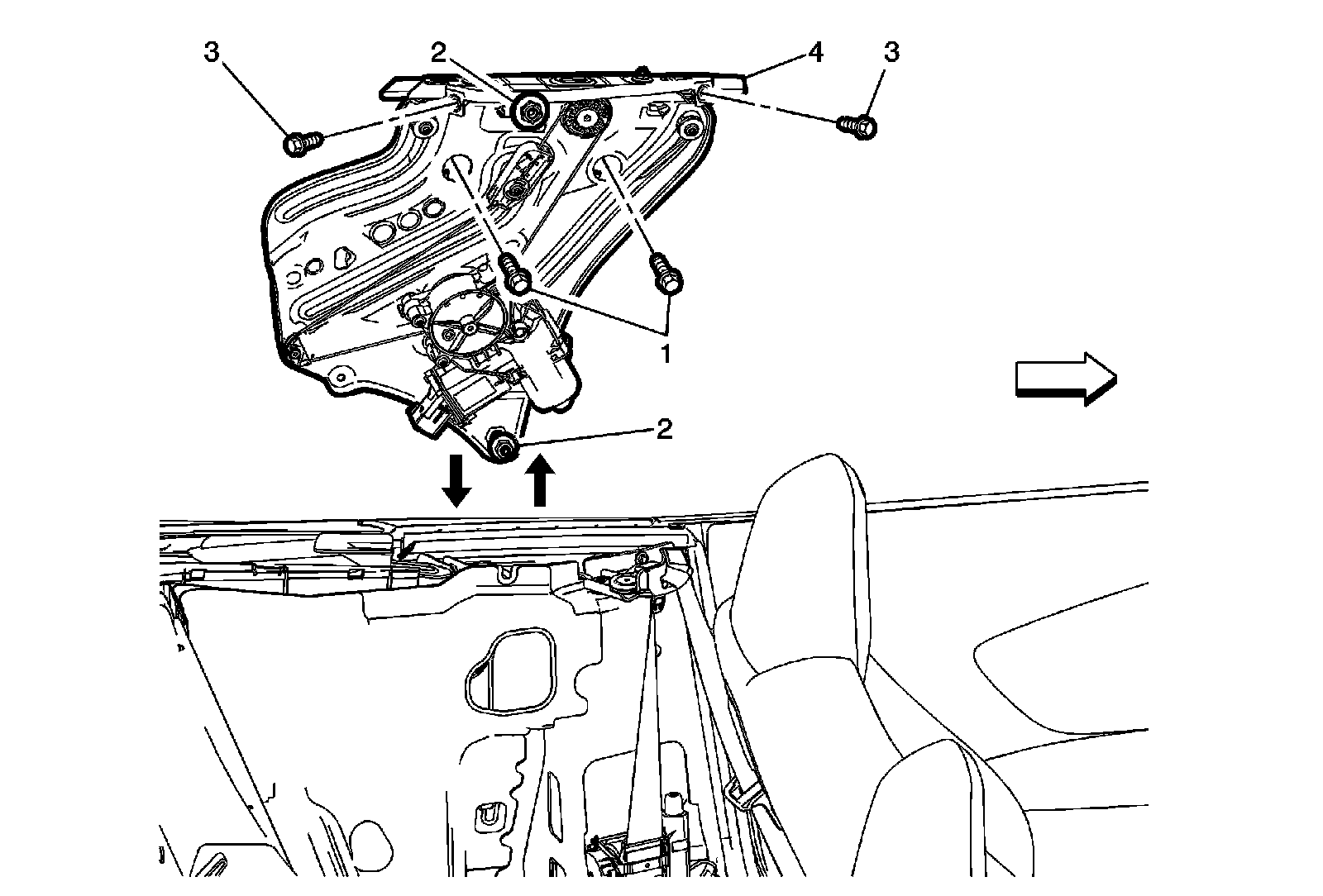 3
2
4
3
1
2