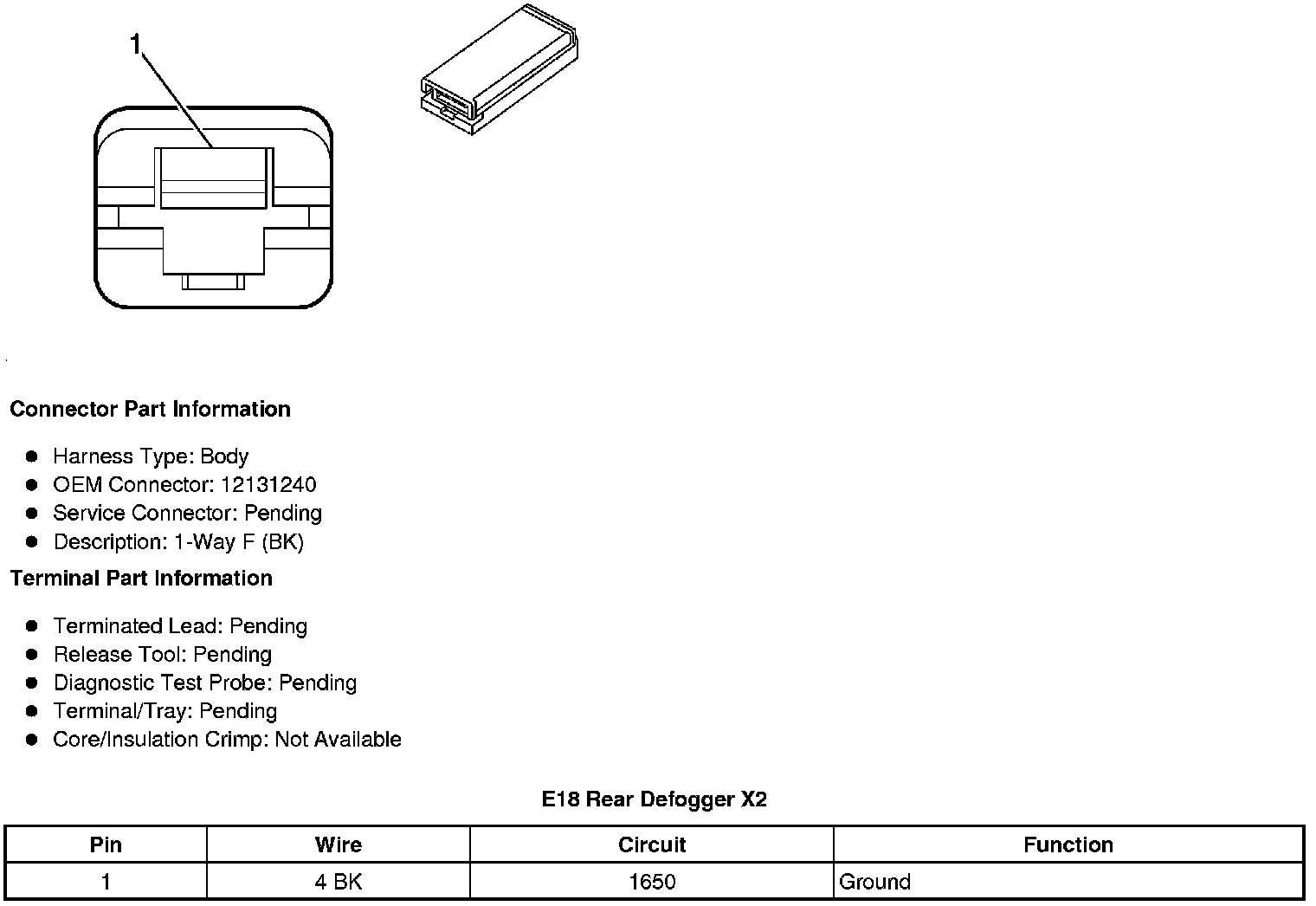 1

Connector Part Information

- Harness Type: Body
- OEM Connector: 12131240
- Service Connector: Pending
- Description: 1-Way F (BK)

Terminal Part Information

- Terminated Lead: Pending
- Release Tool: Pending
- Diagnostic Test Probe: Pending
- Terminal/Tray: Pending
- Core/Insulation Crimp: Not Available

E18 Rear Defogger X2

| Pin | Wire | Circuit | Function |
|---|---|---|---|
| 1 | 4 BK | 1650 | Ground |