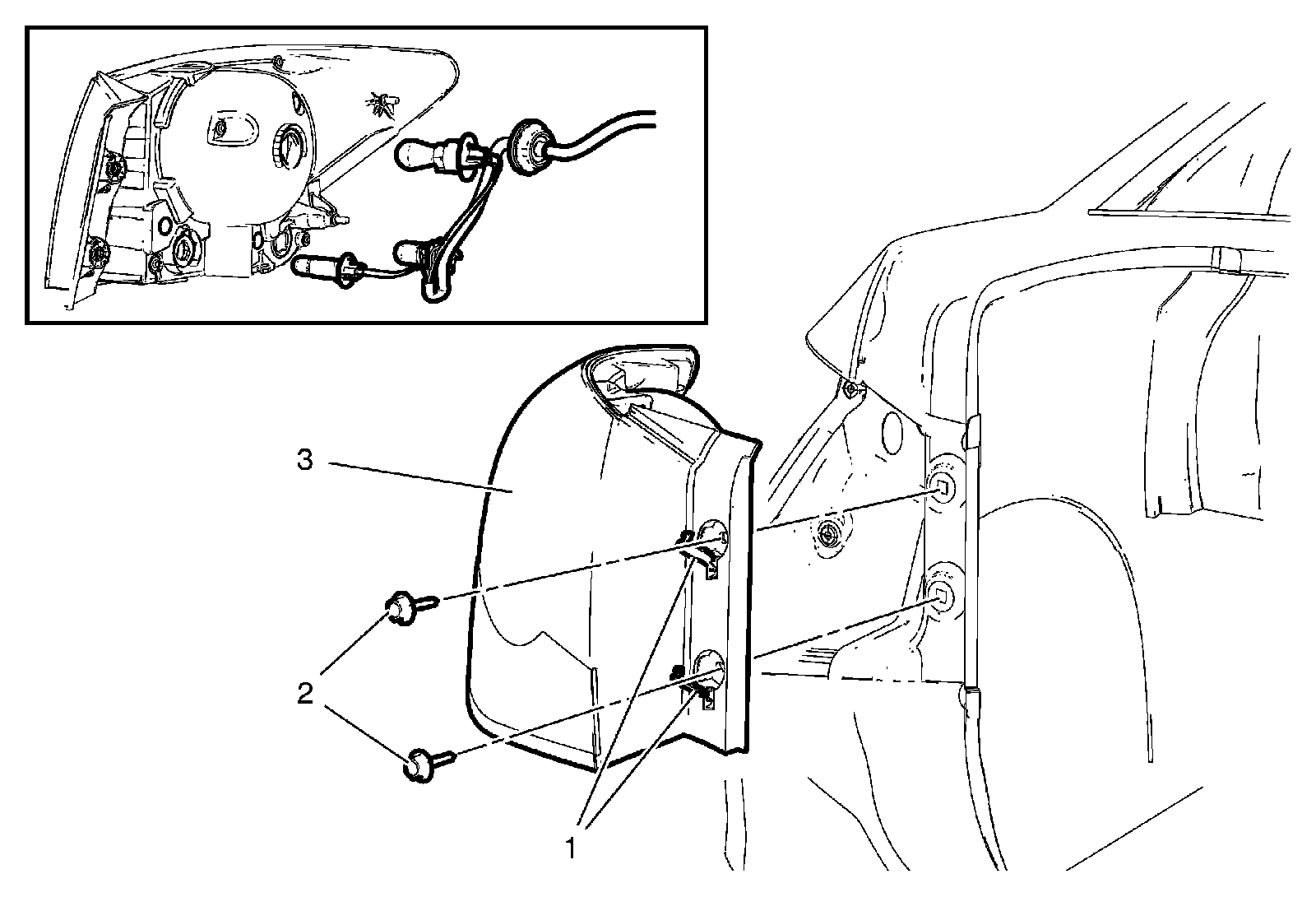 3

2

1