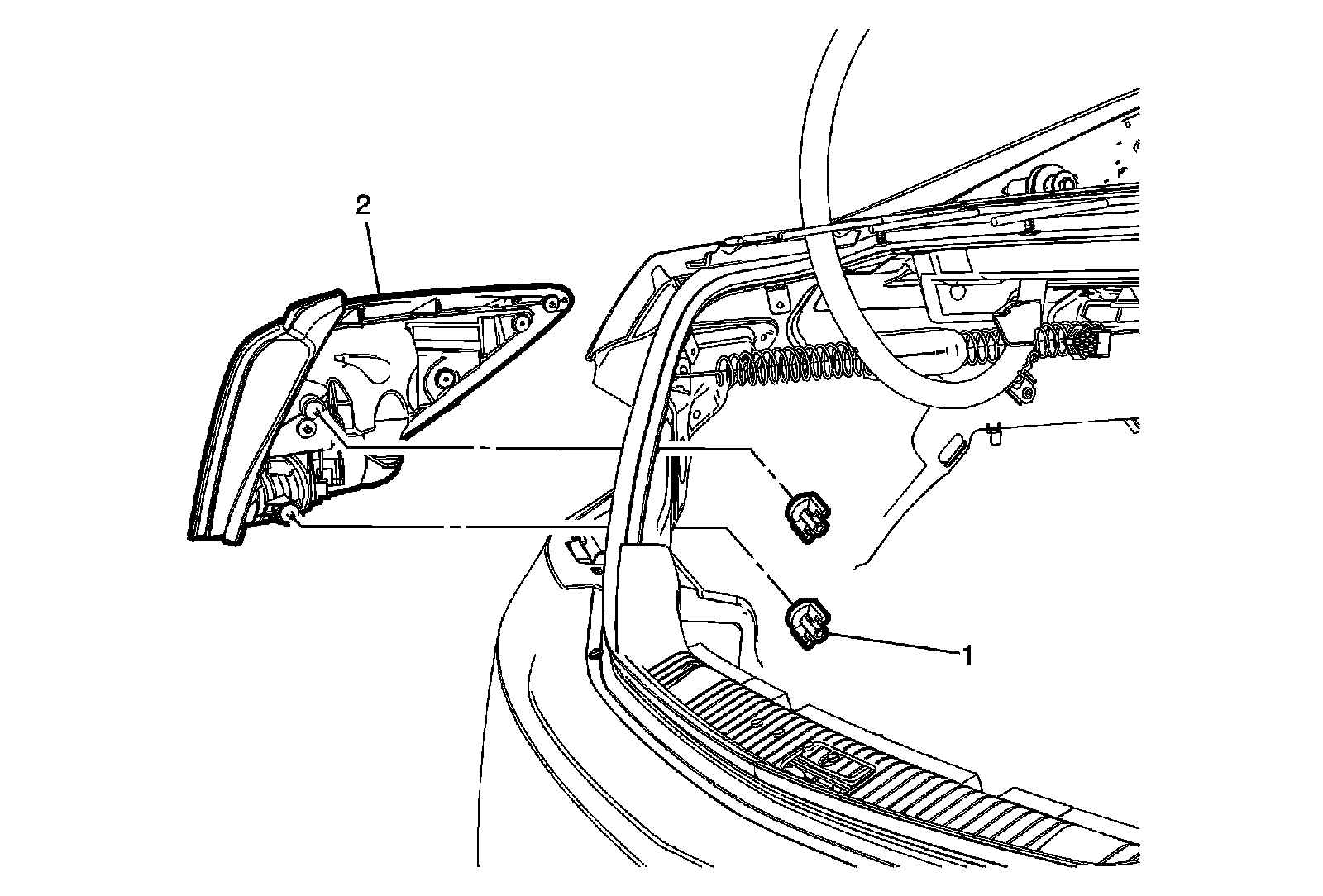 2

1