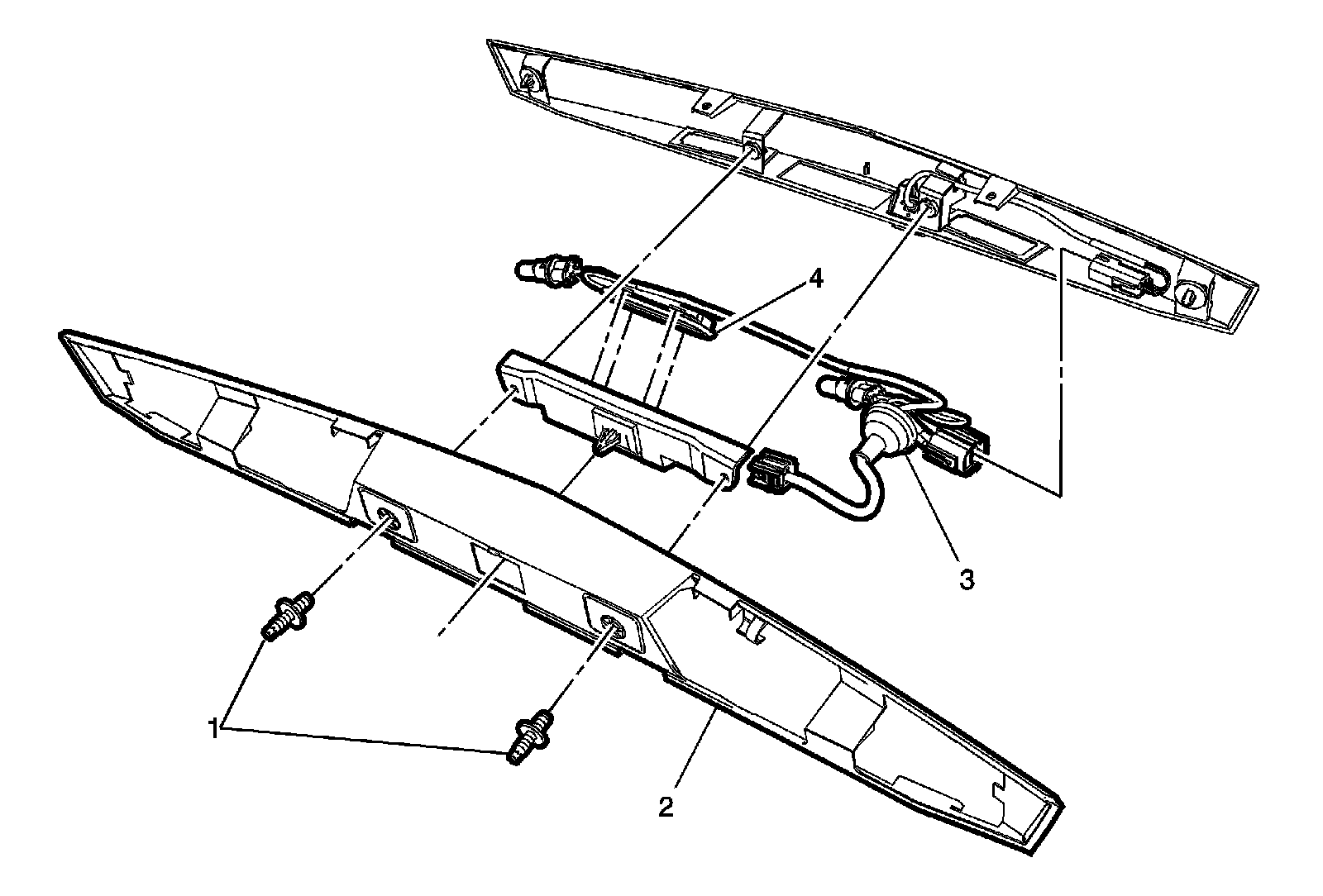 4
3
1
2