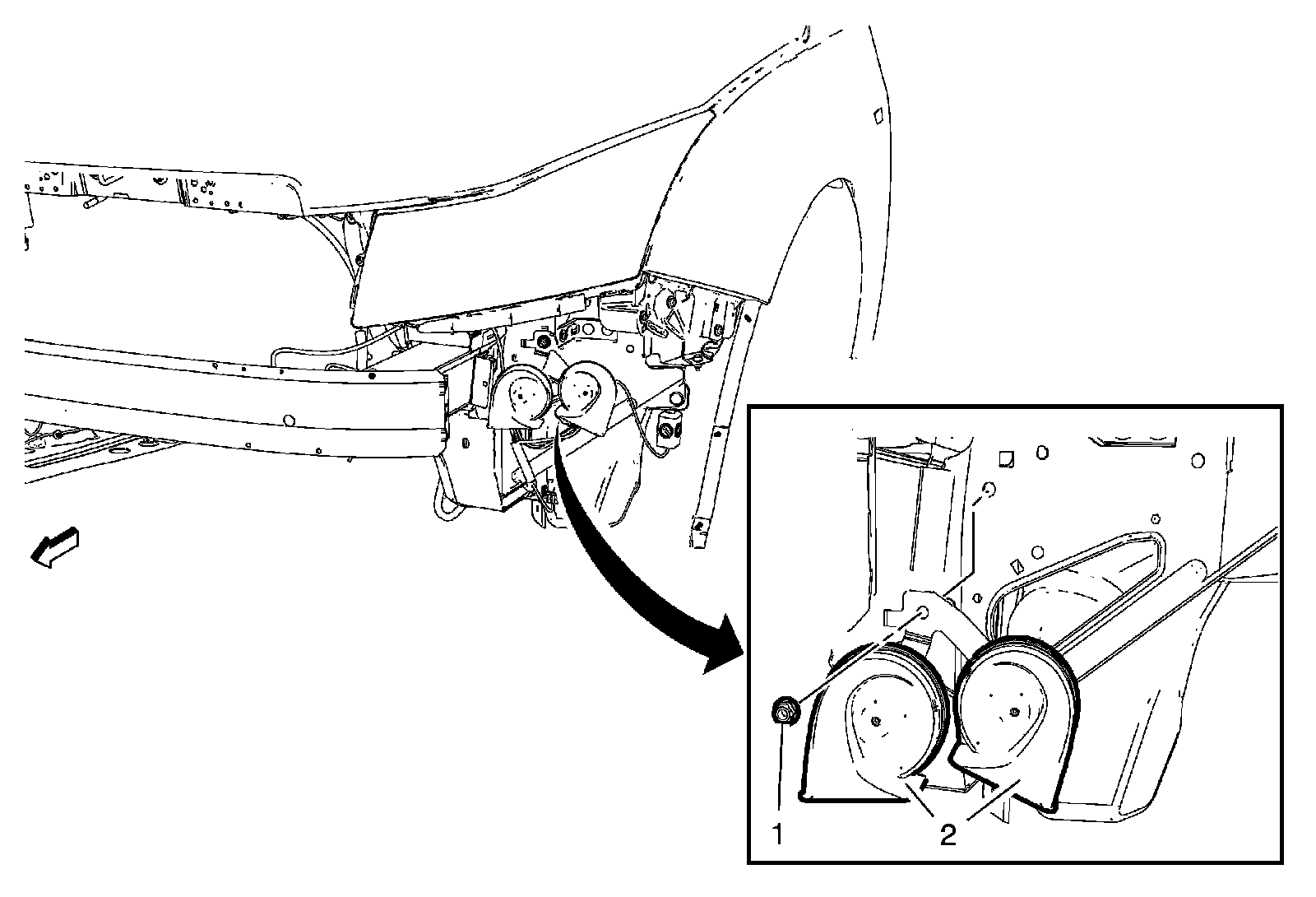 1
2