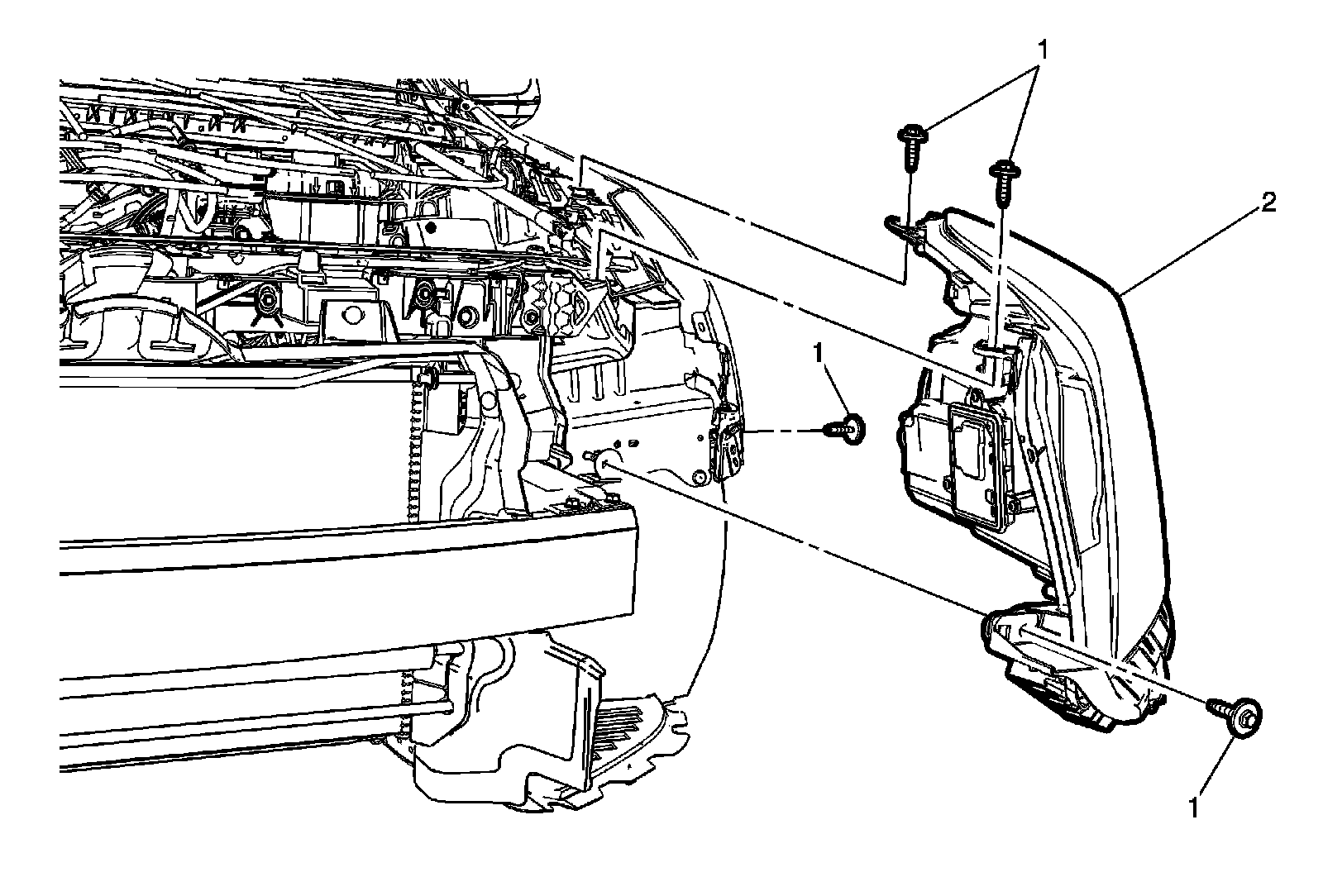 1
2
1
1