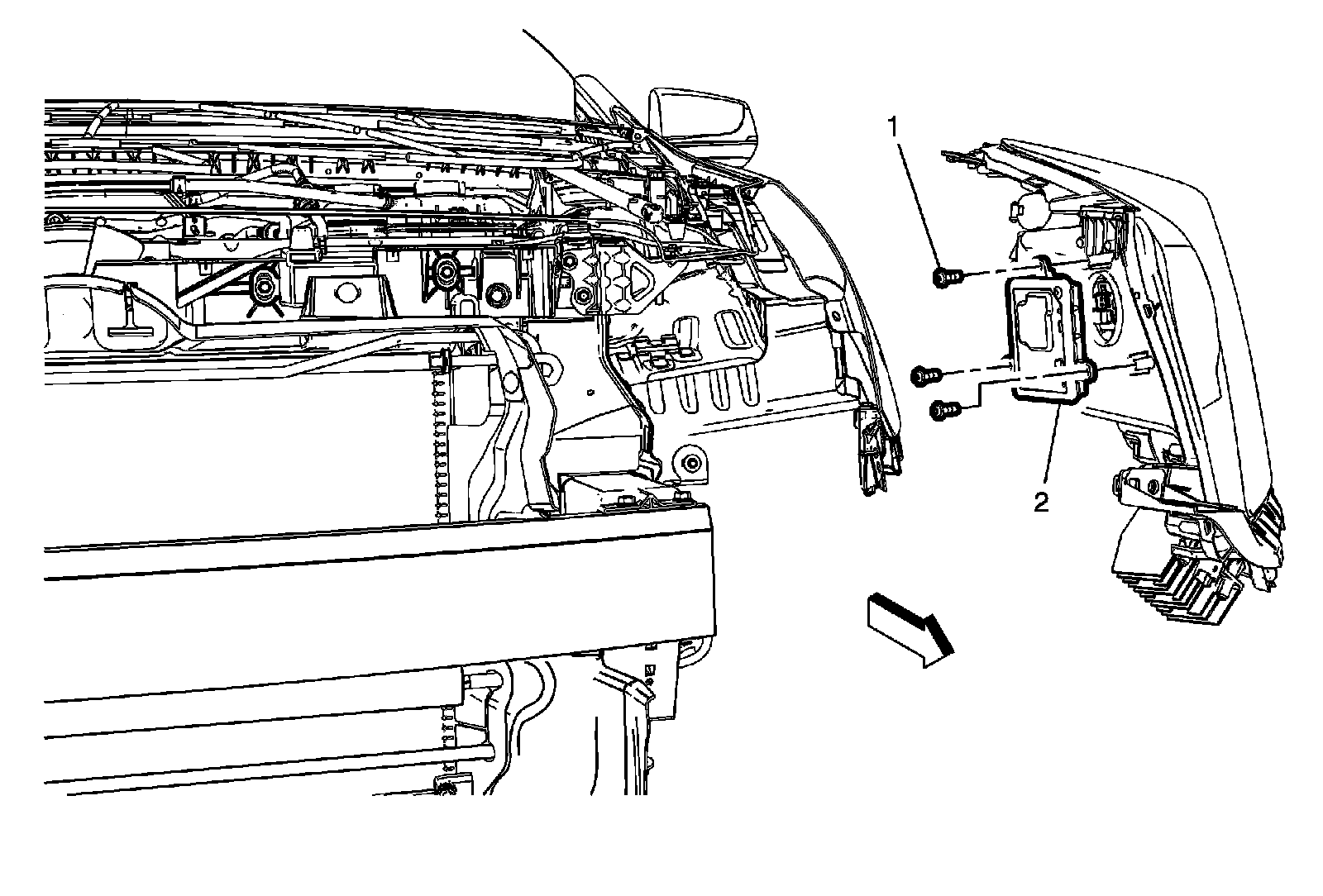 1

2