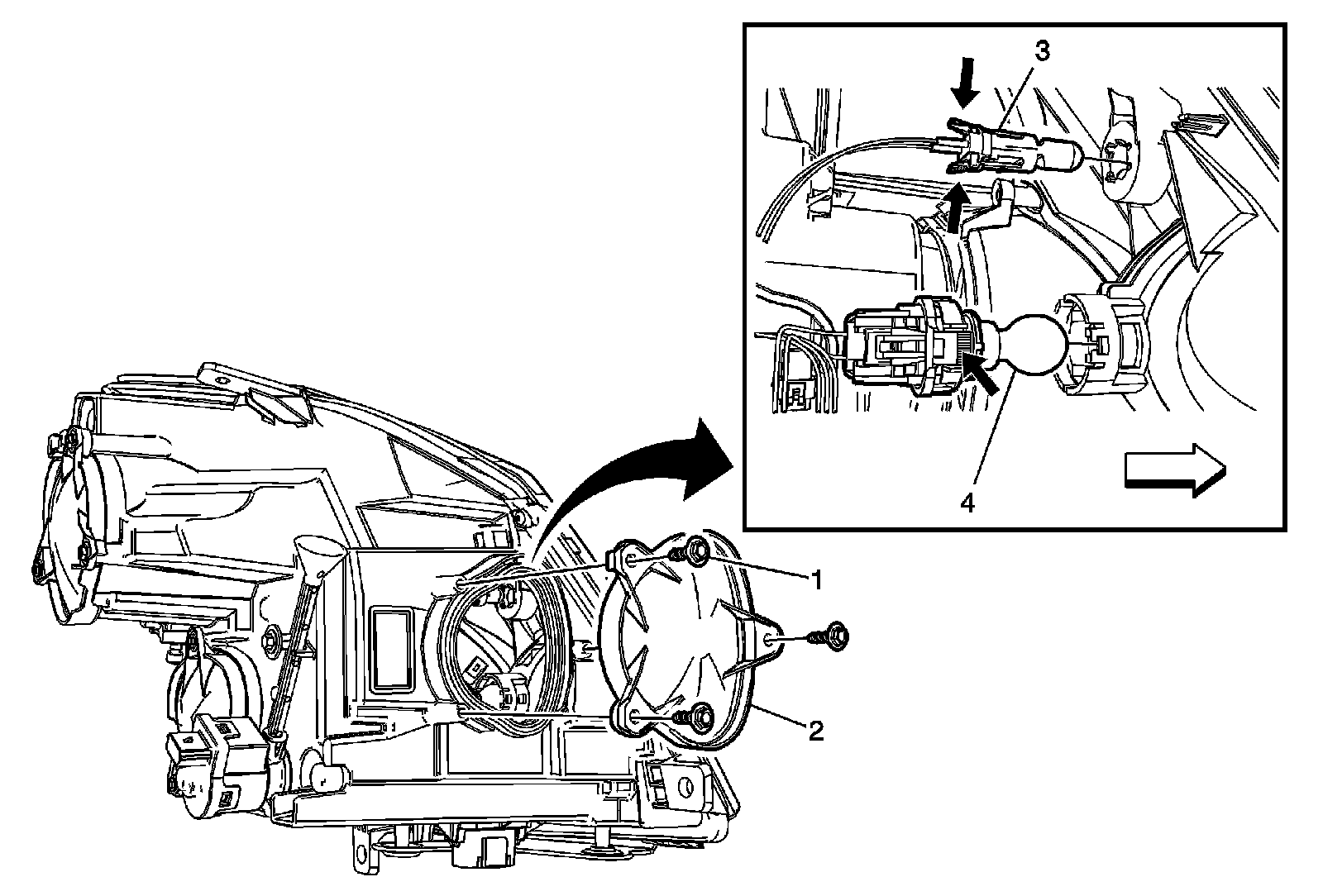 3
4
1
2