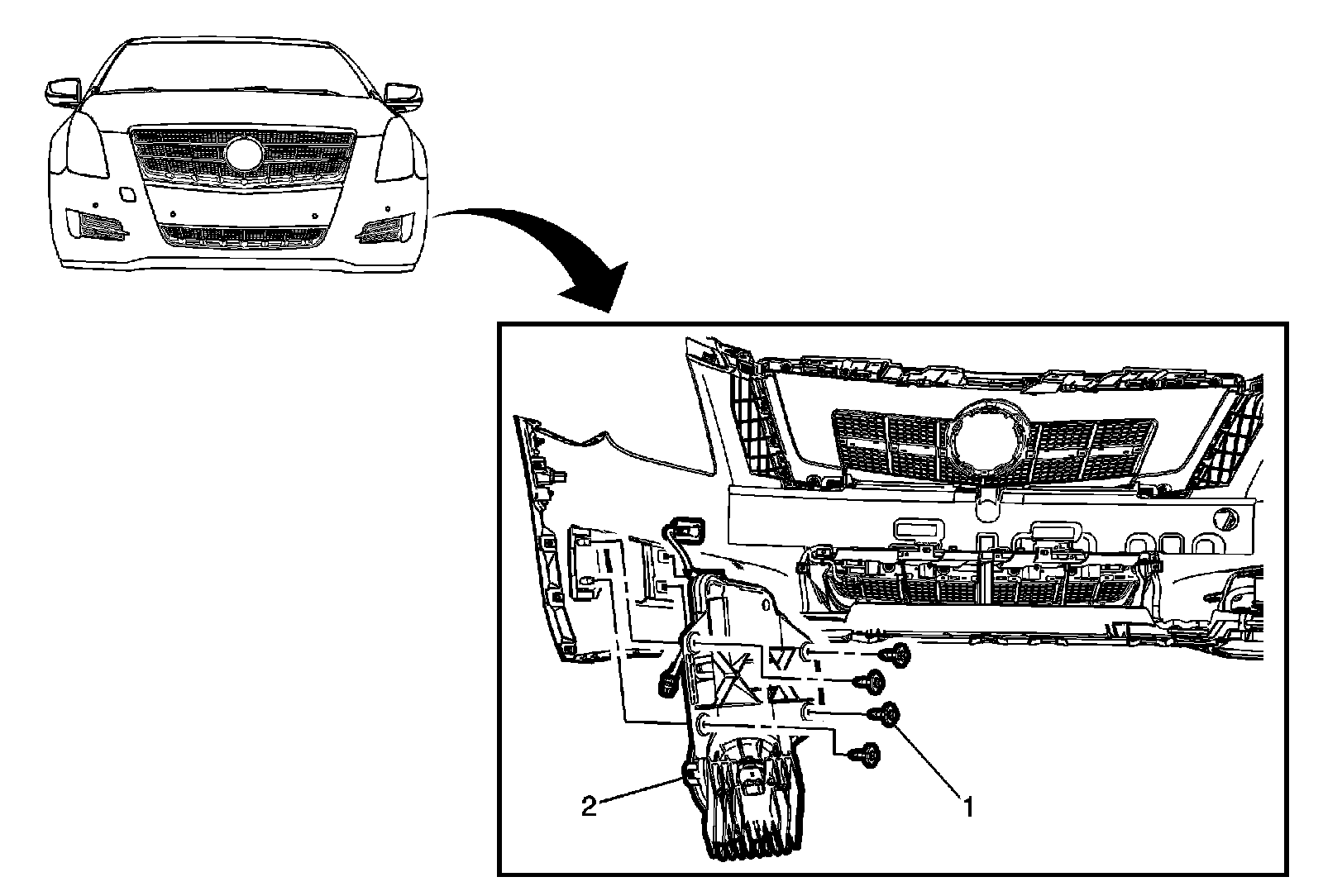 2

1