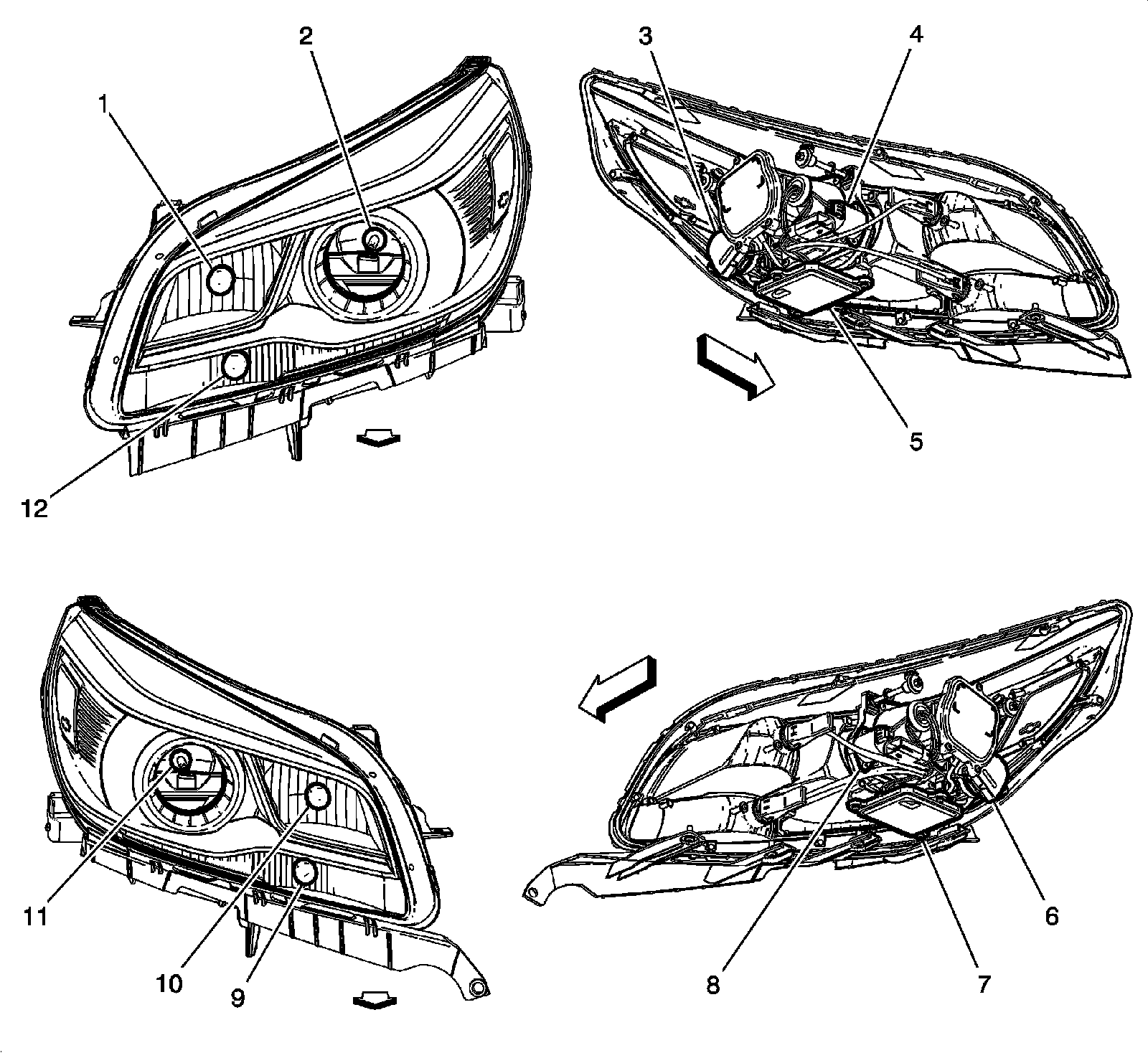 1
2
3
4
12
5
11
10
9
8
7
6