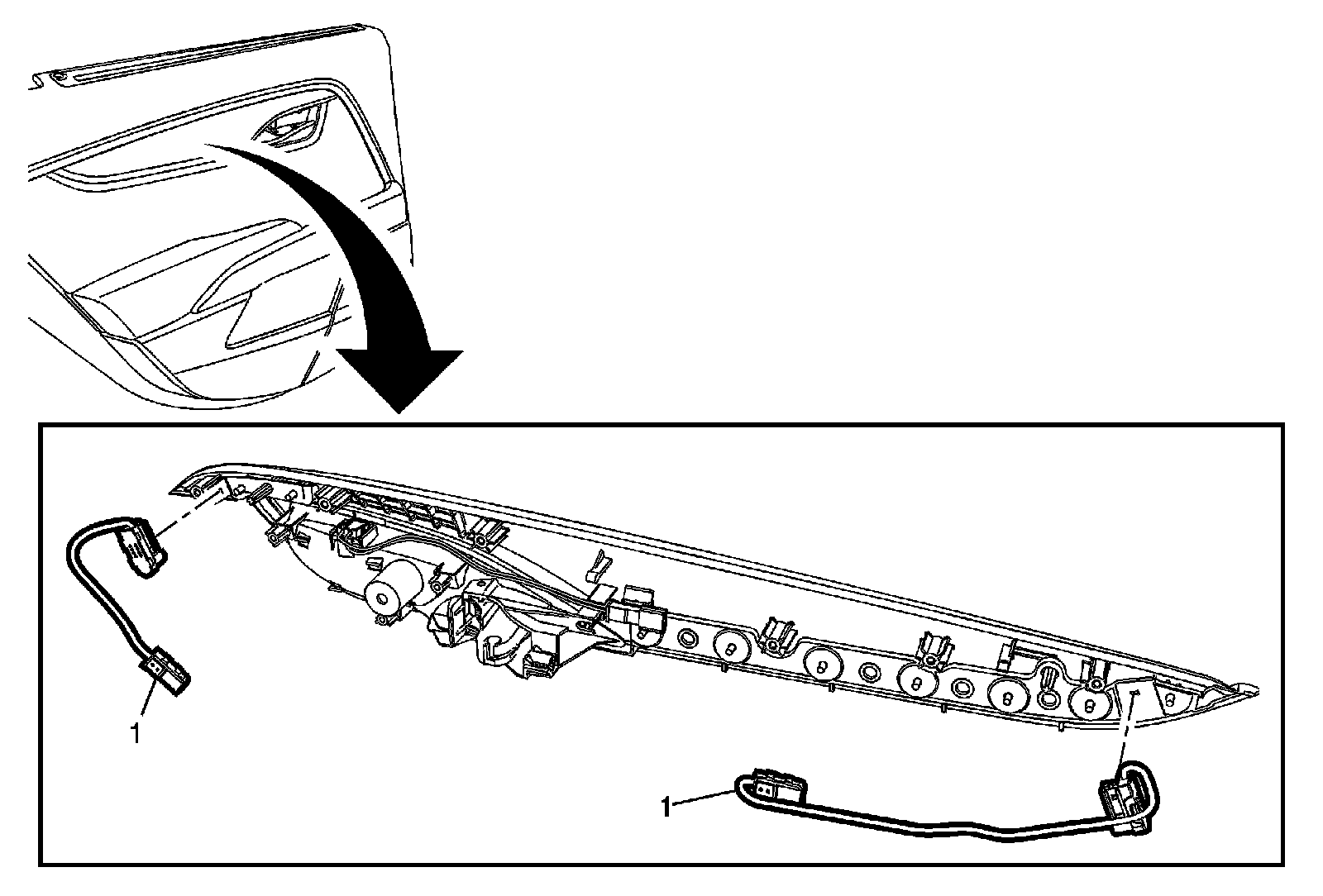 1

1