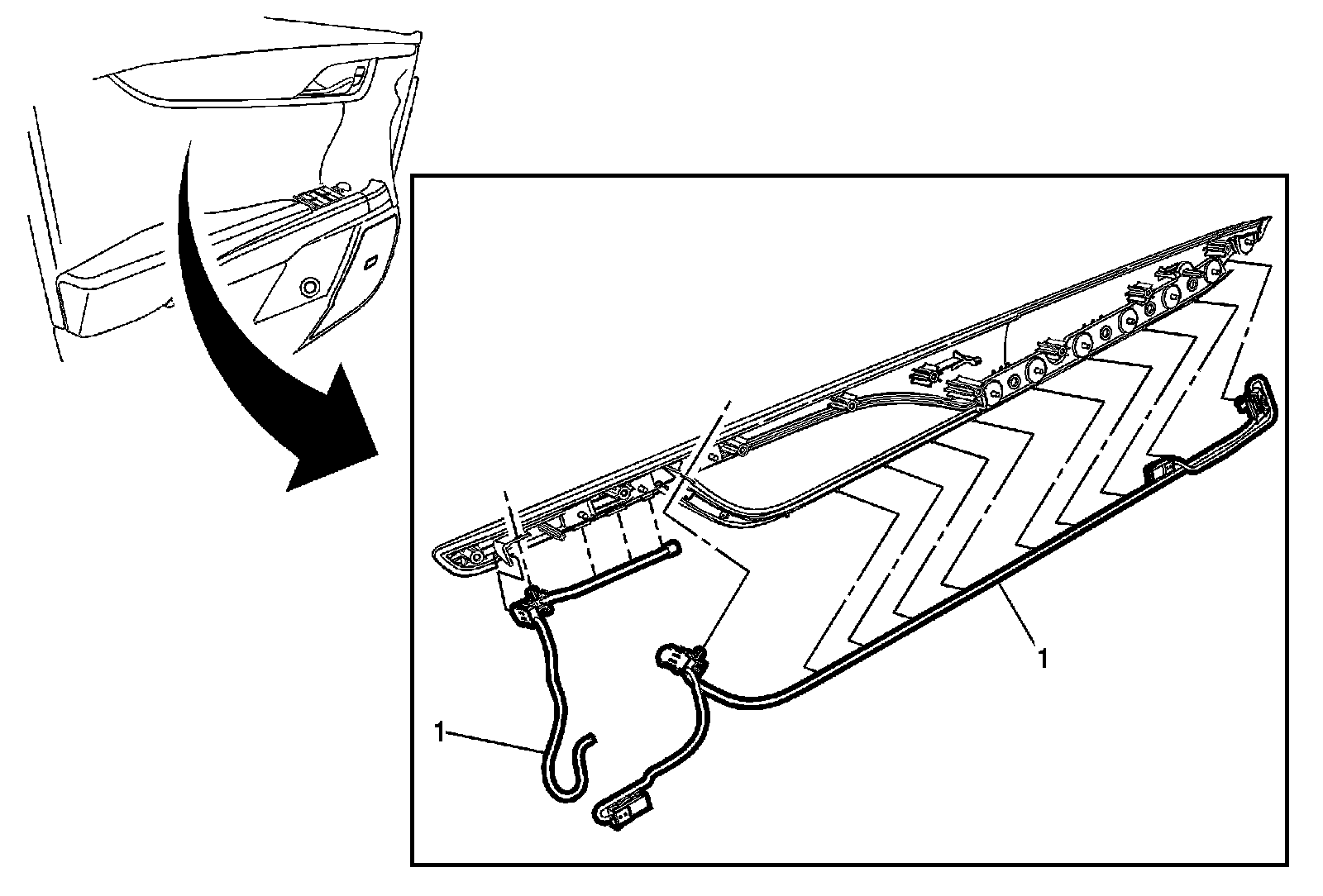 1

1