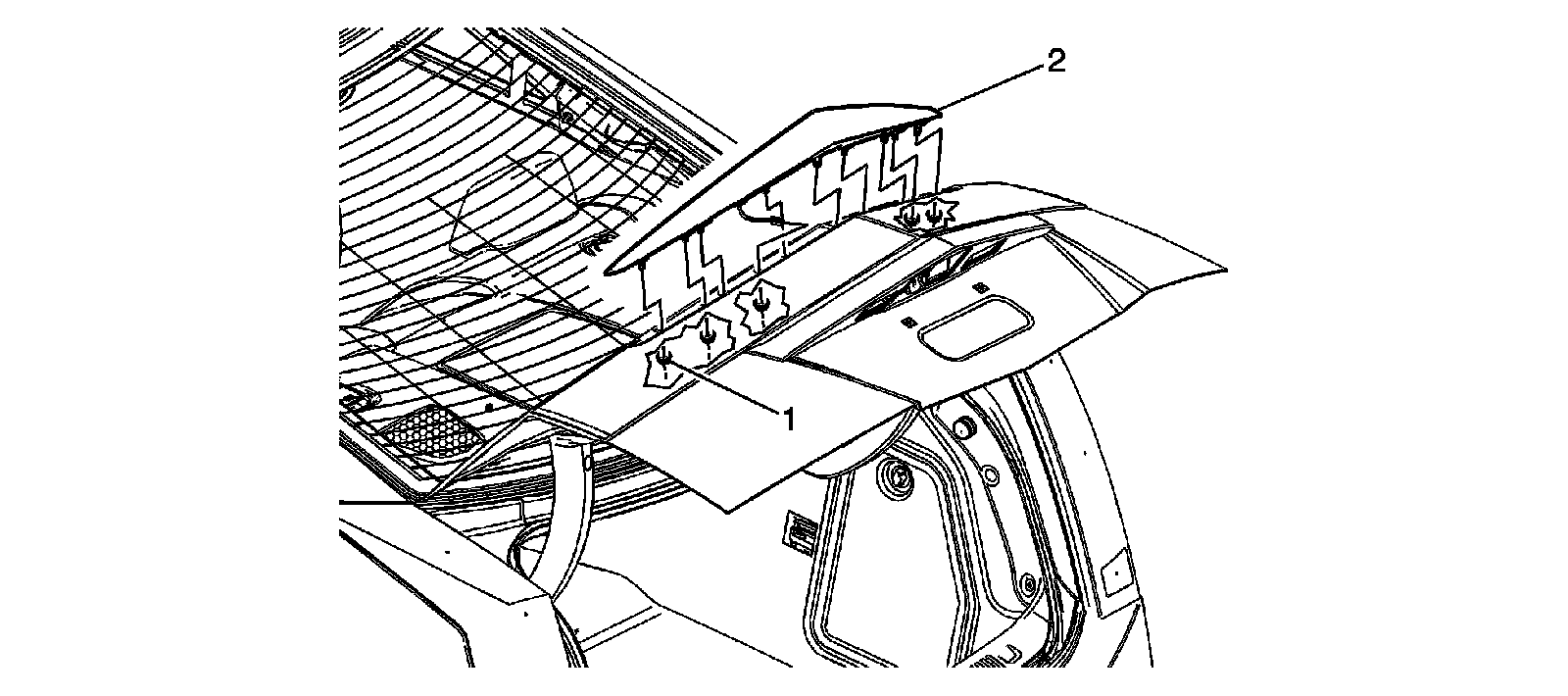 2
1