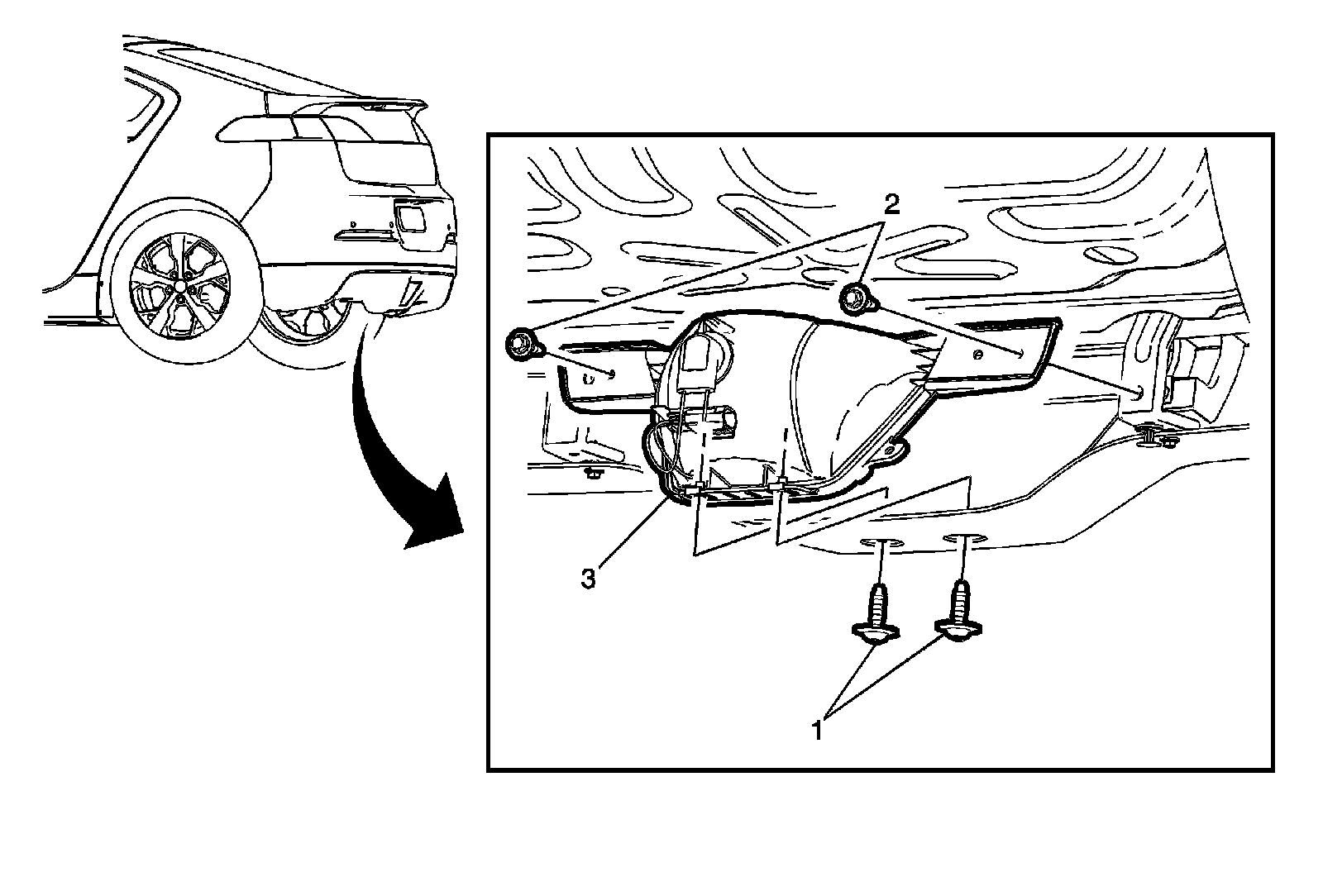 2

3

1