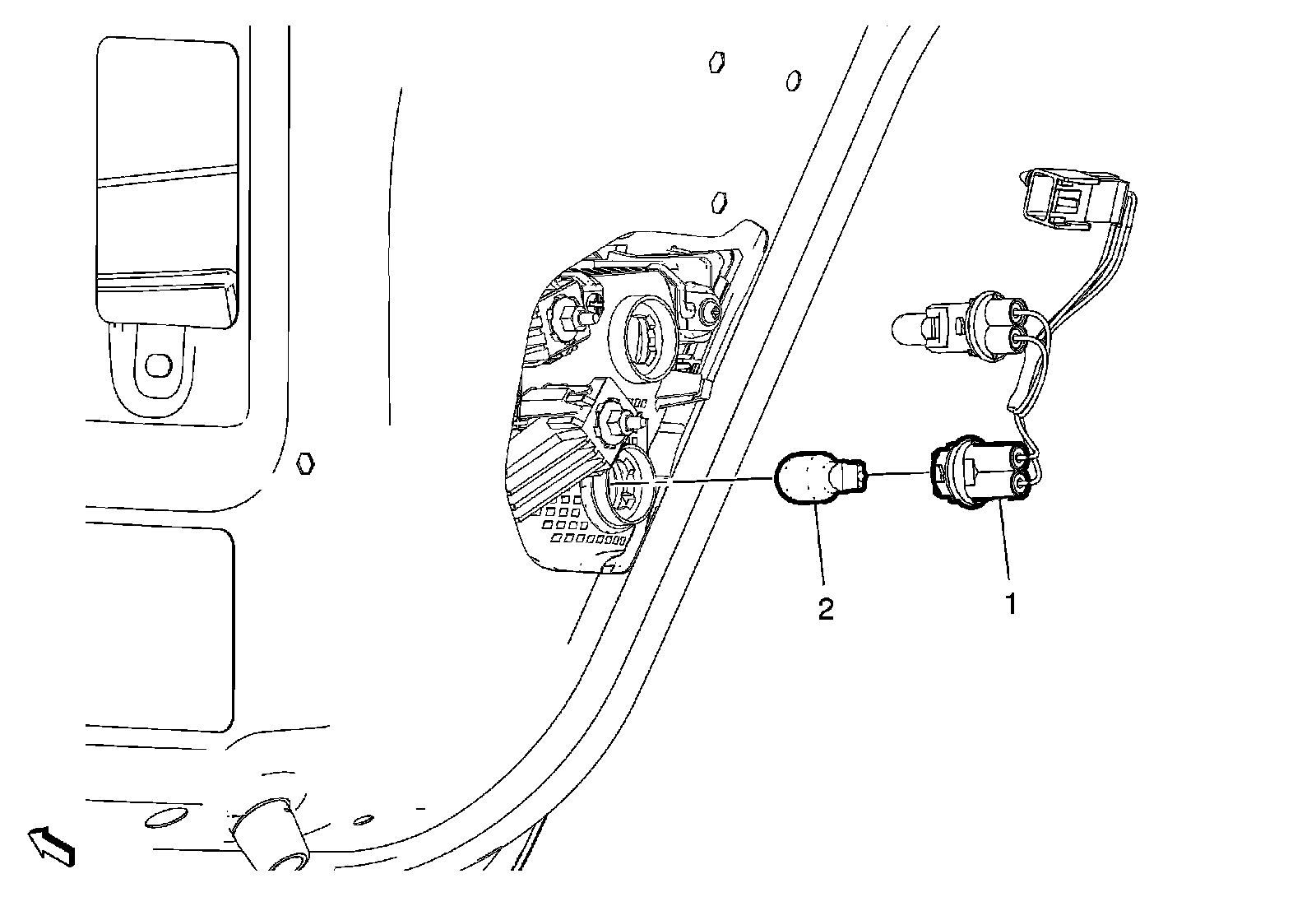 2
1