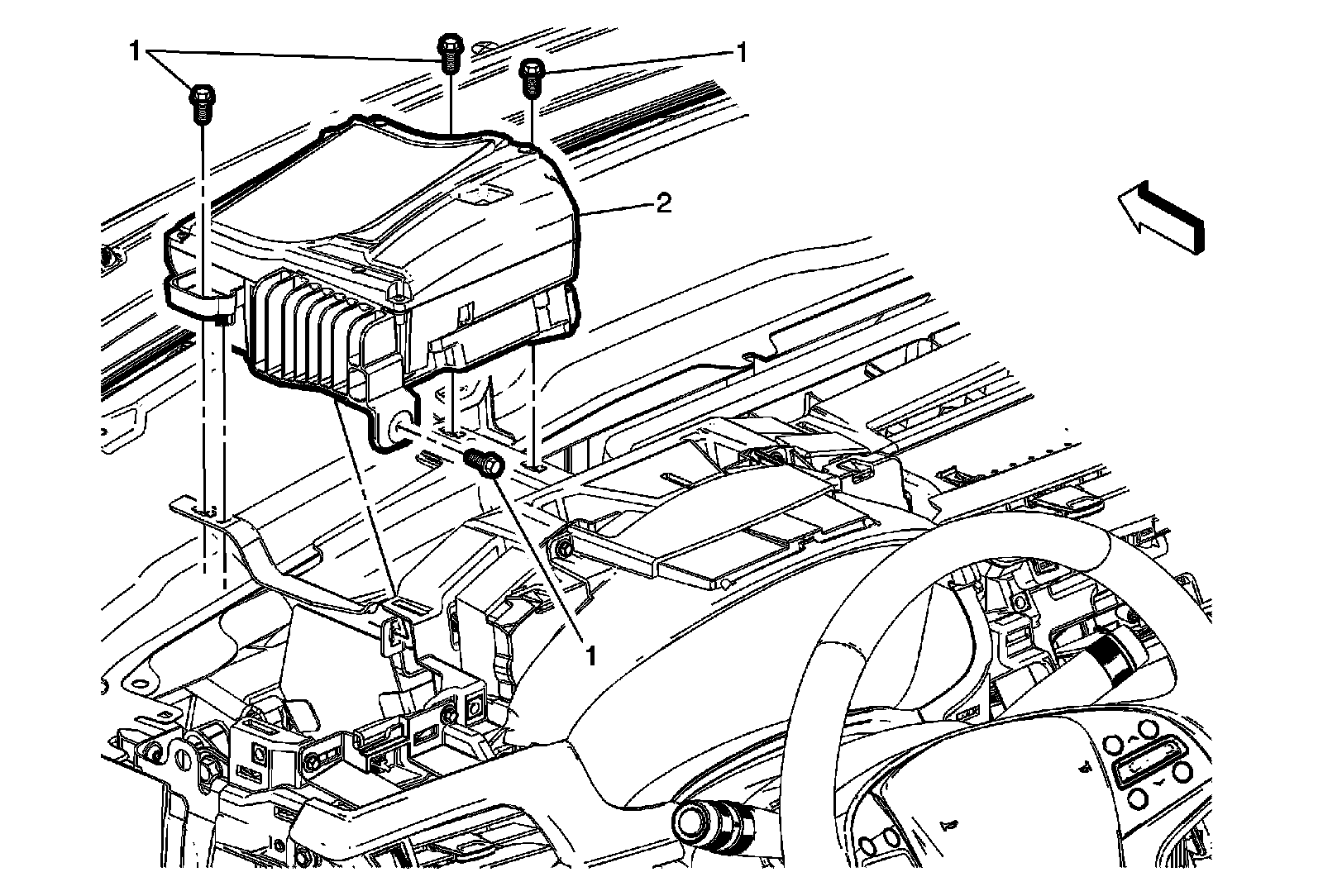 1
1
2
1