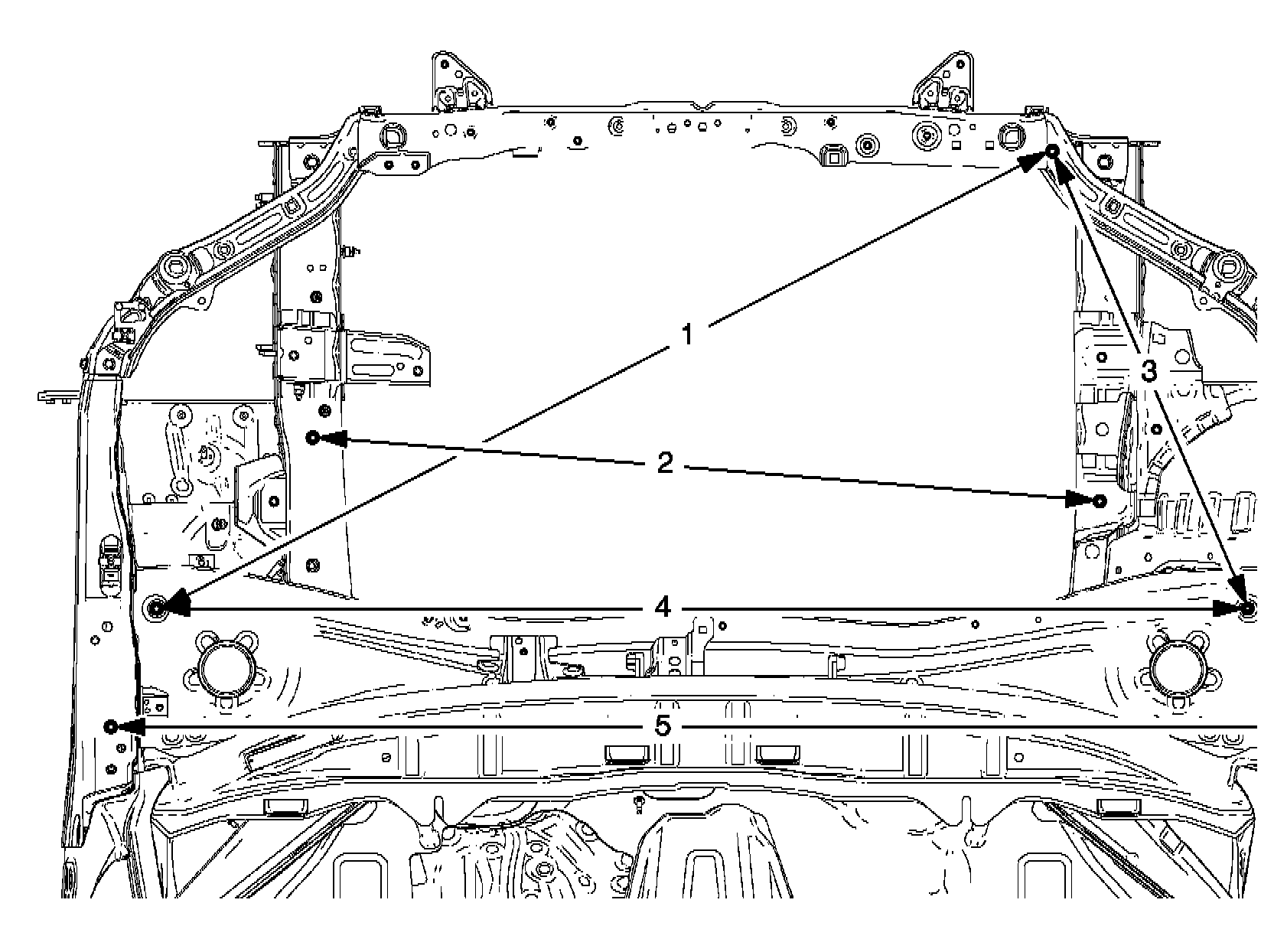 1
3
2
4
5