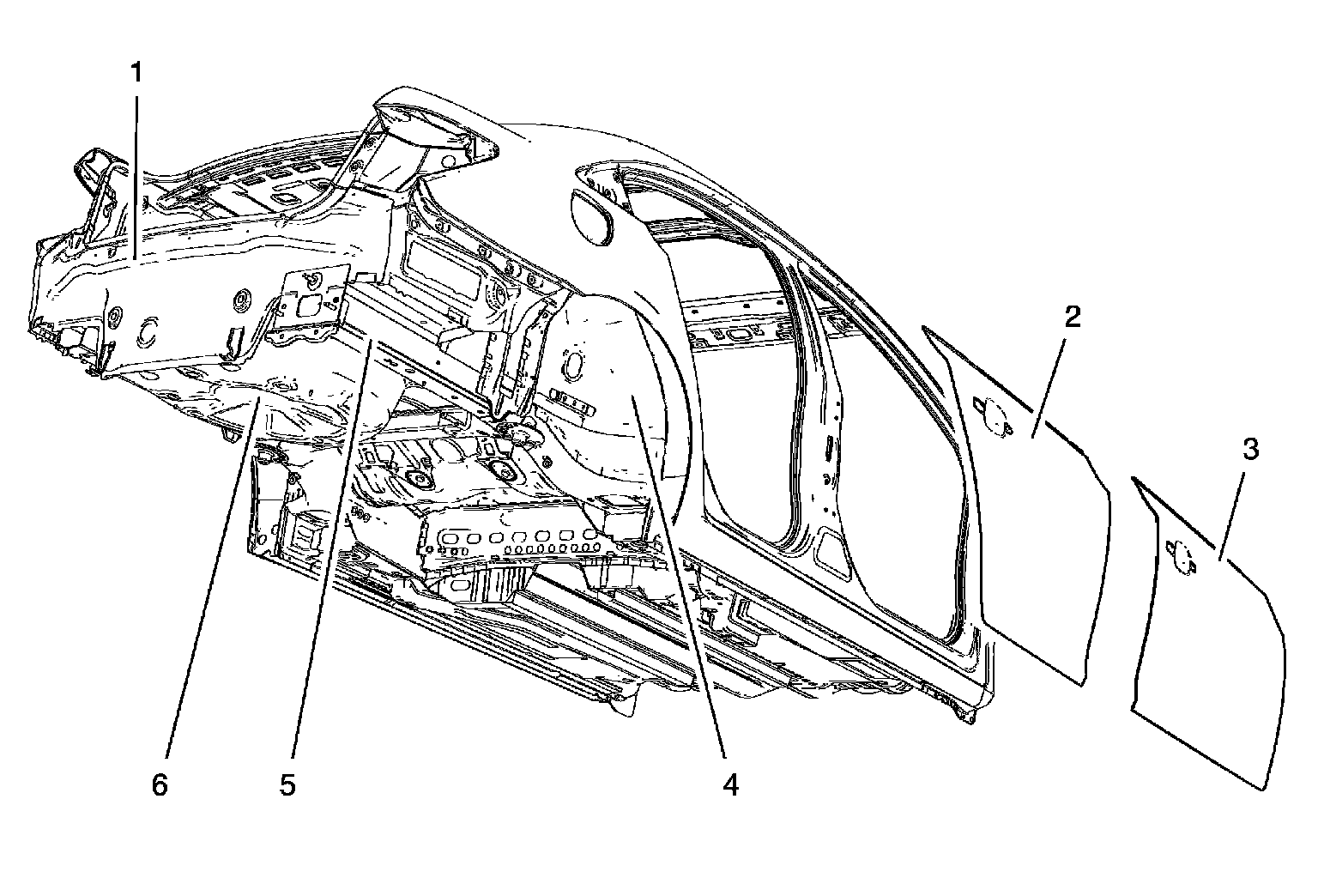 1
2
3
6
5
4