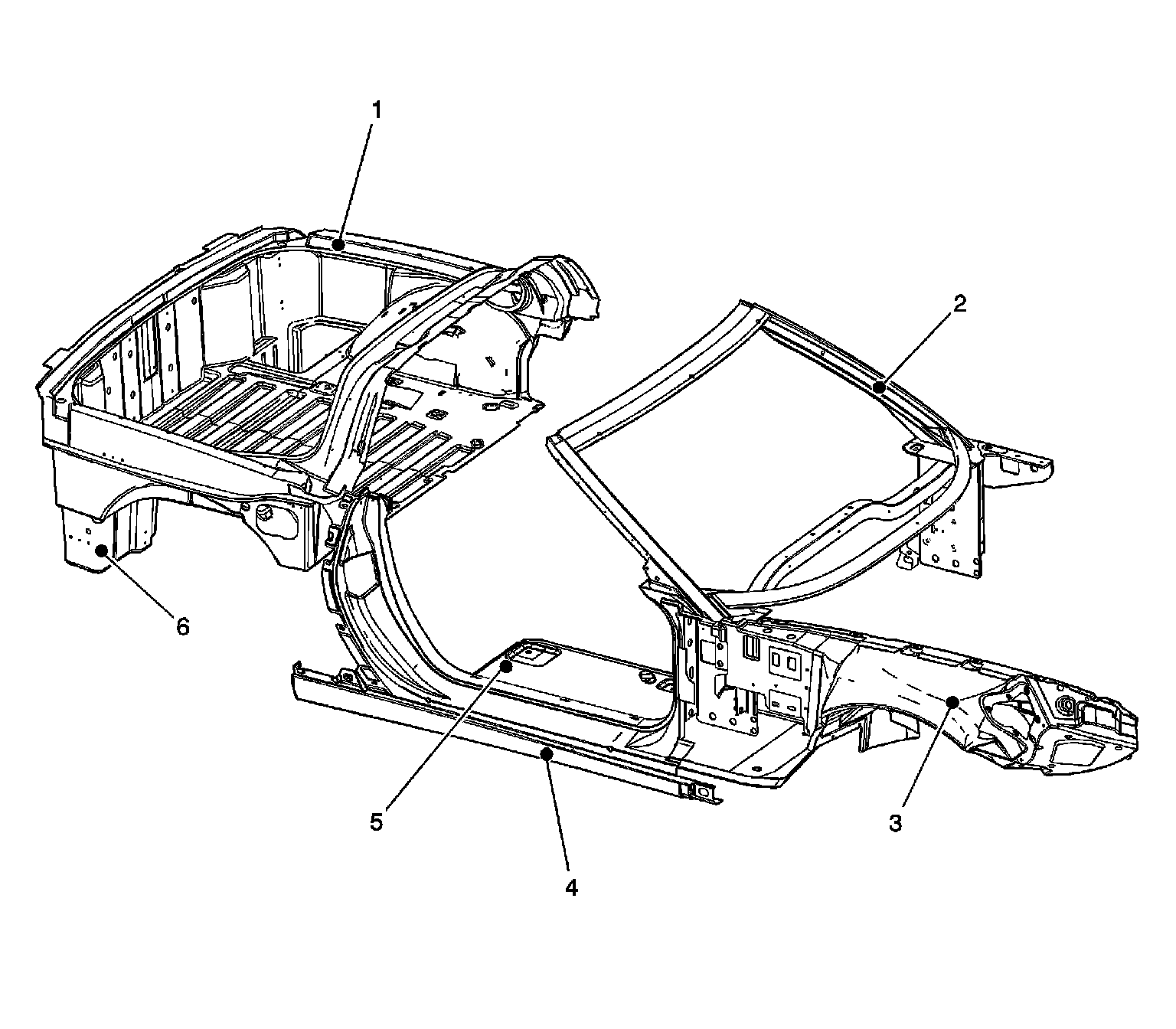 1

2

6

5

4

3