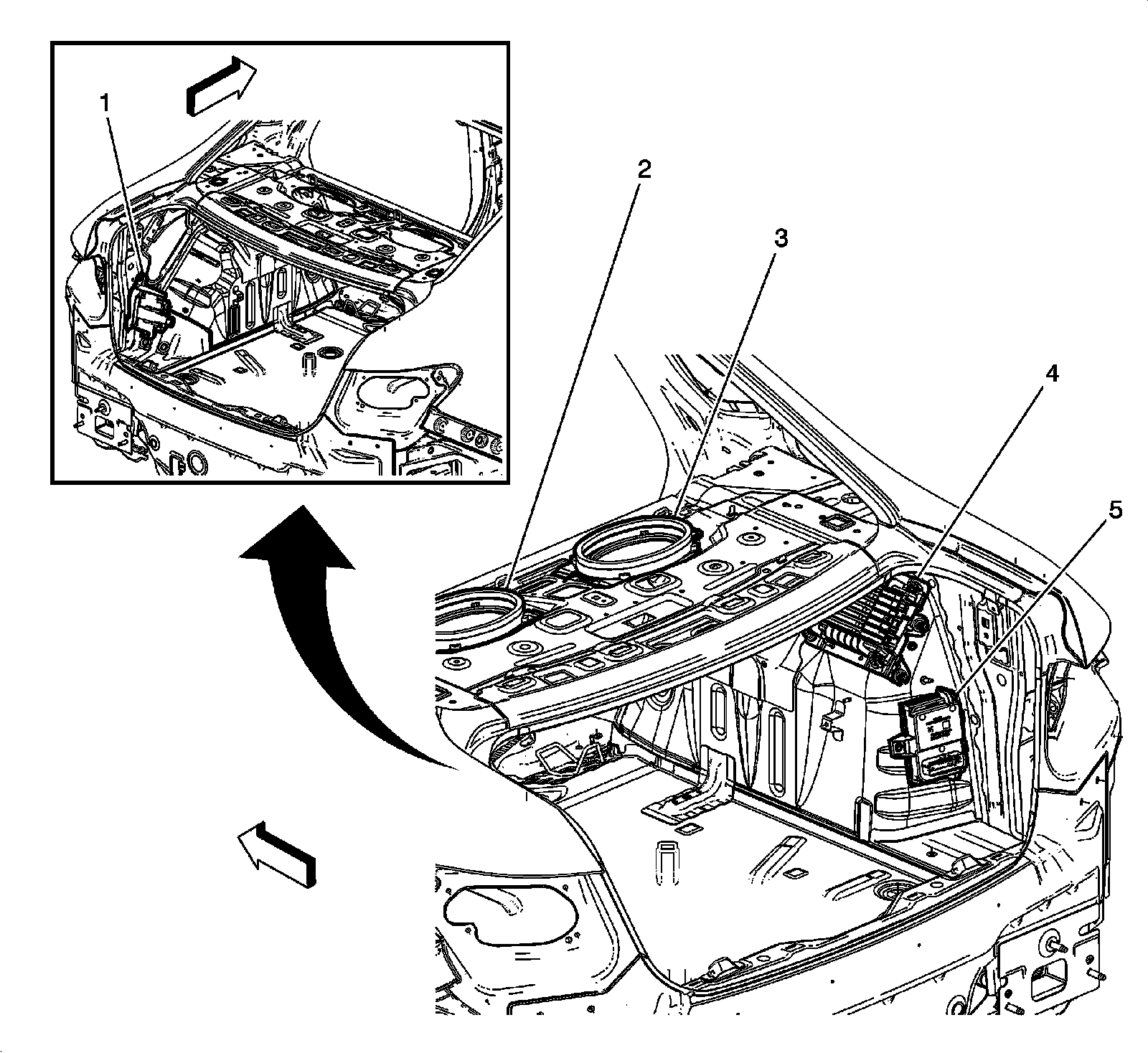 1
2
3
4
5