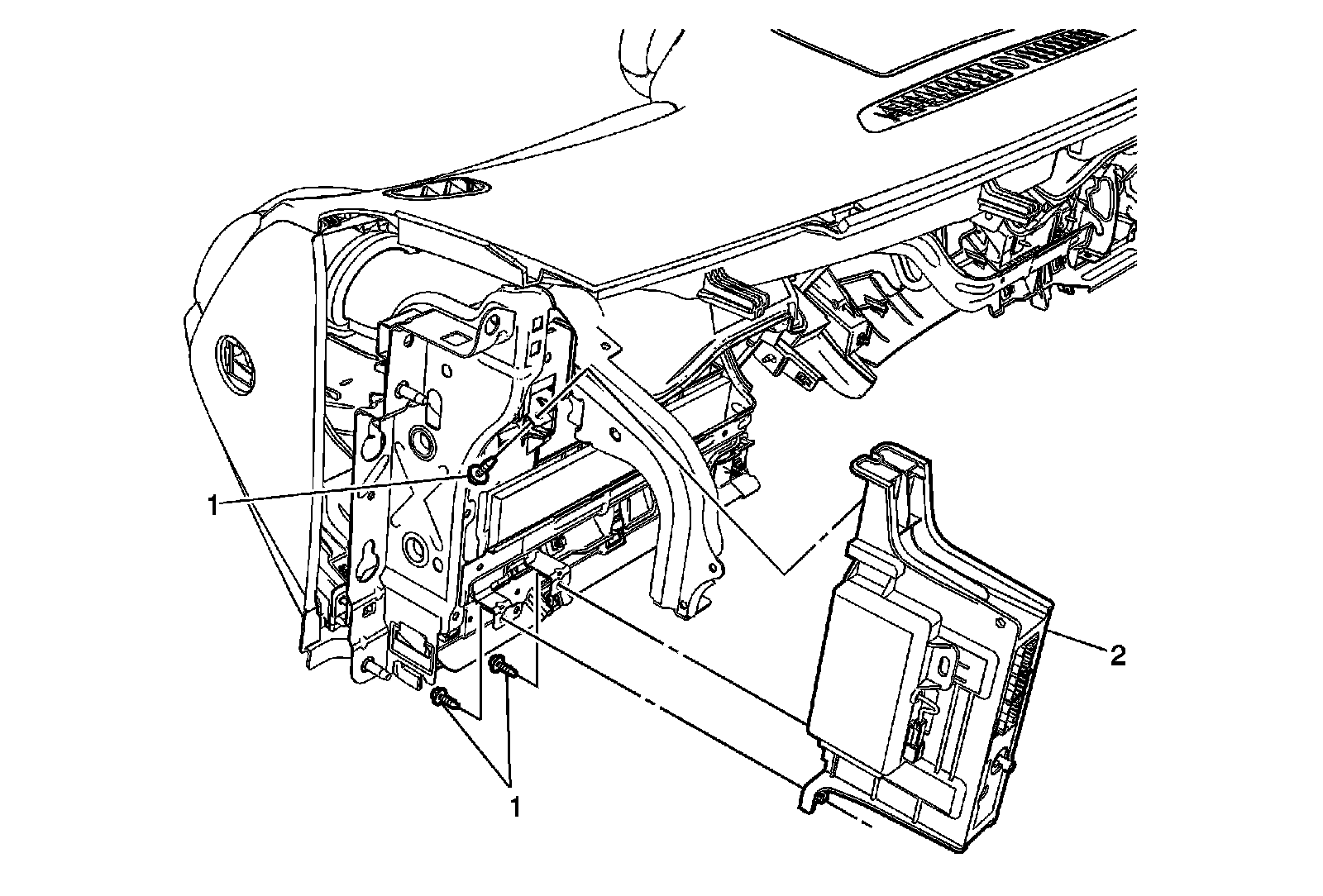 1
2
1