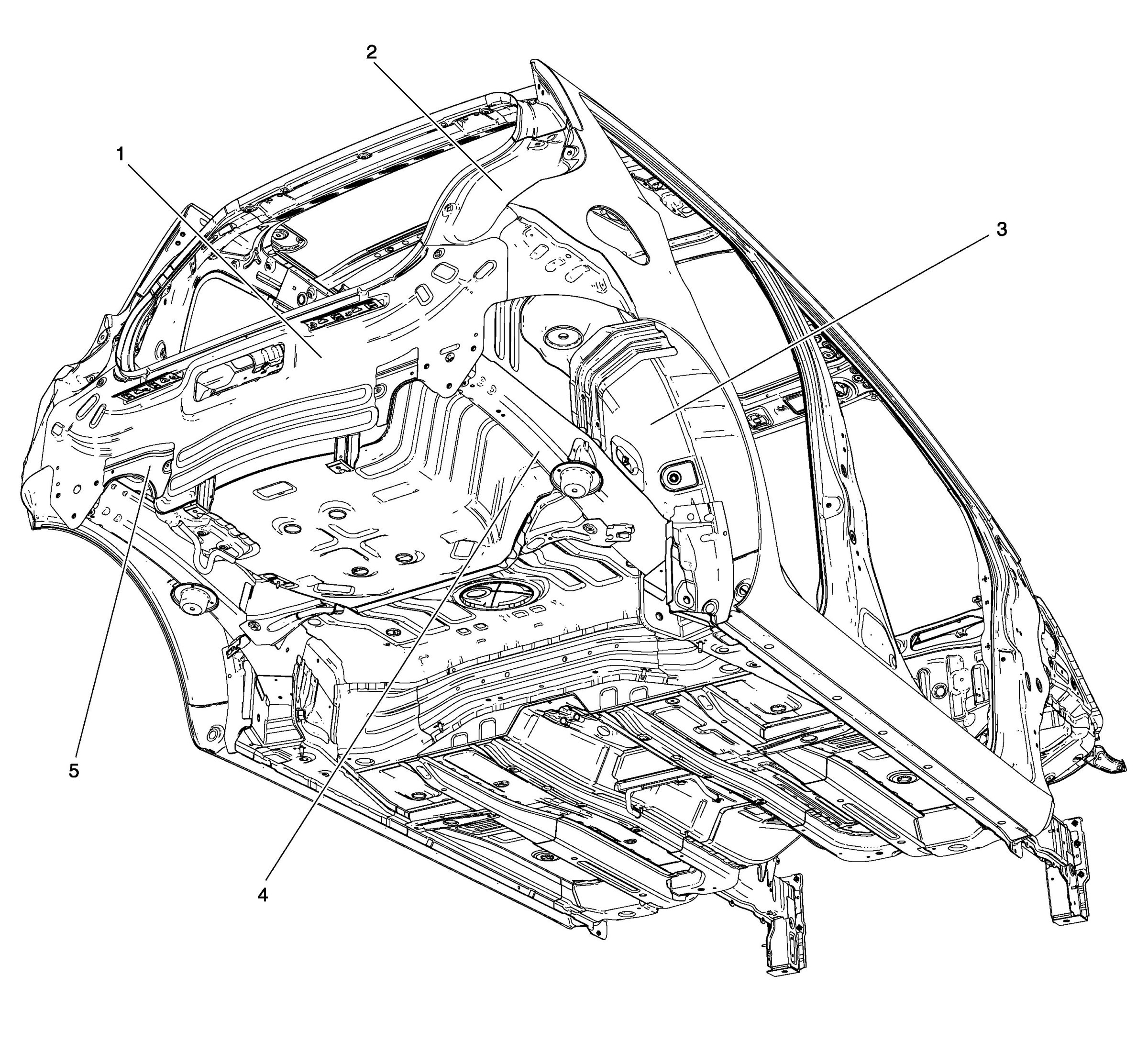 2
1
3
5
4