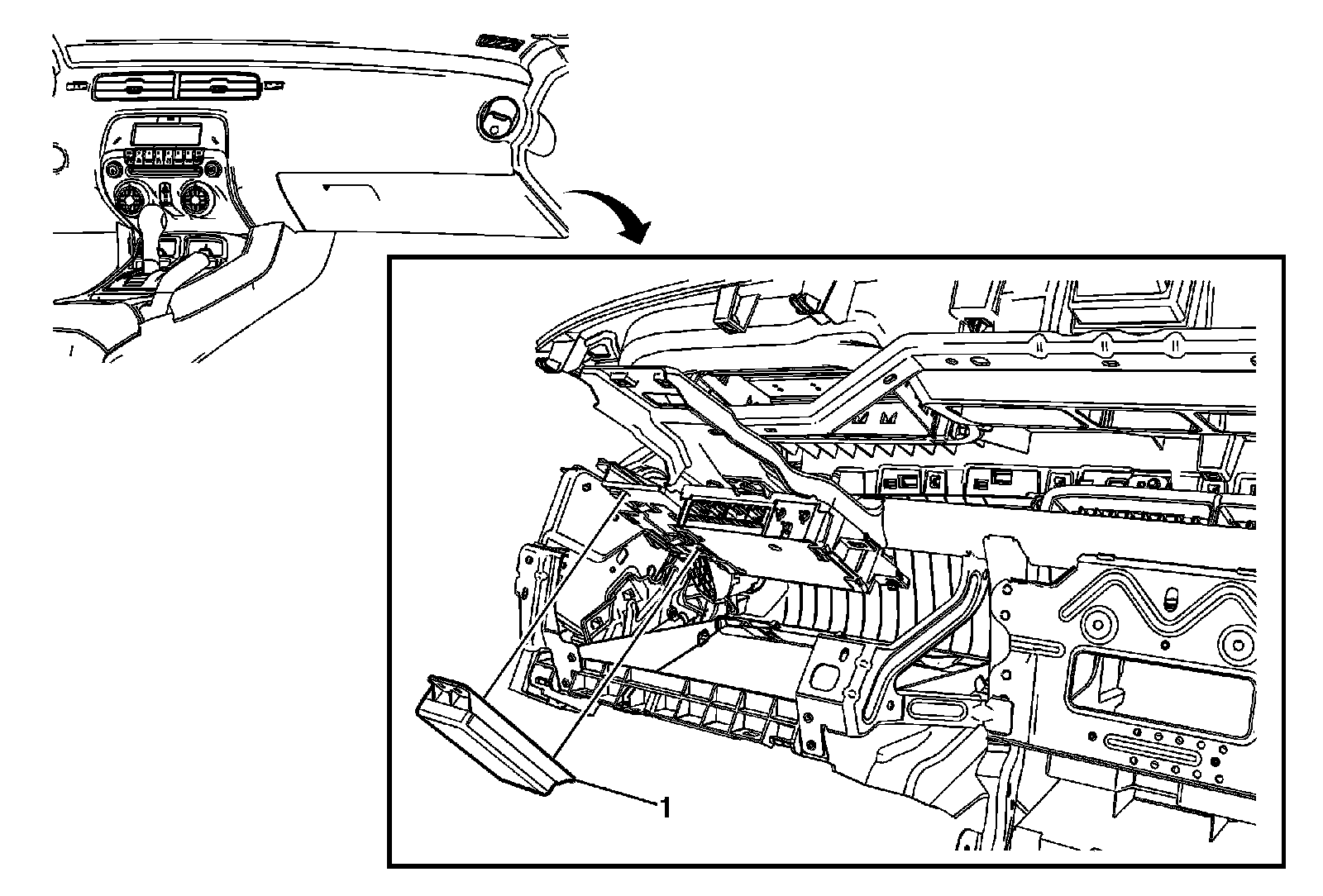 1