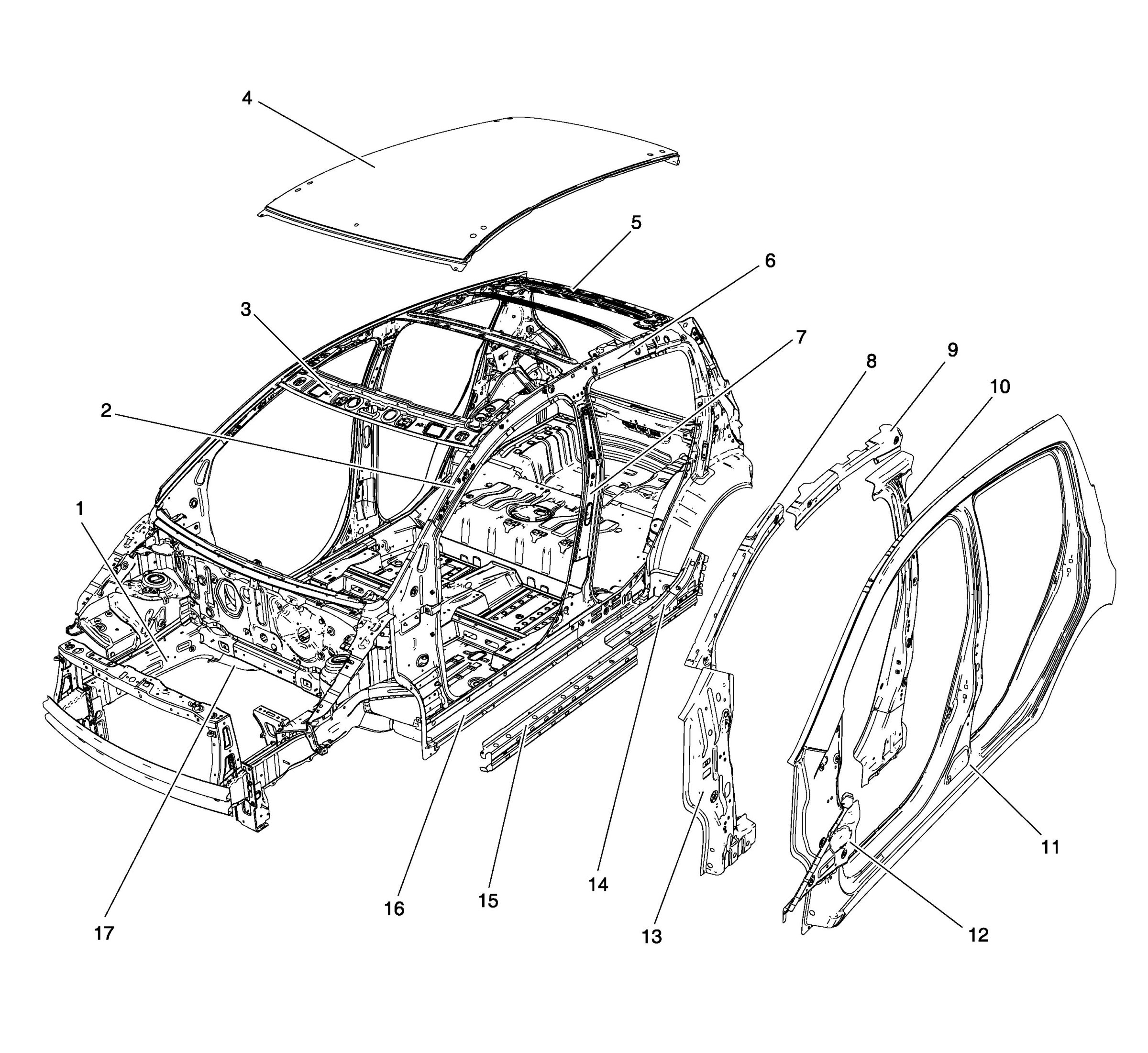 4
5
6
3
7
8
9
10
2
1
11
12
13
14
15
16
17