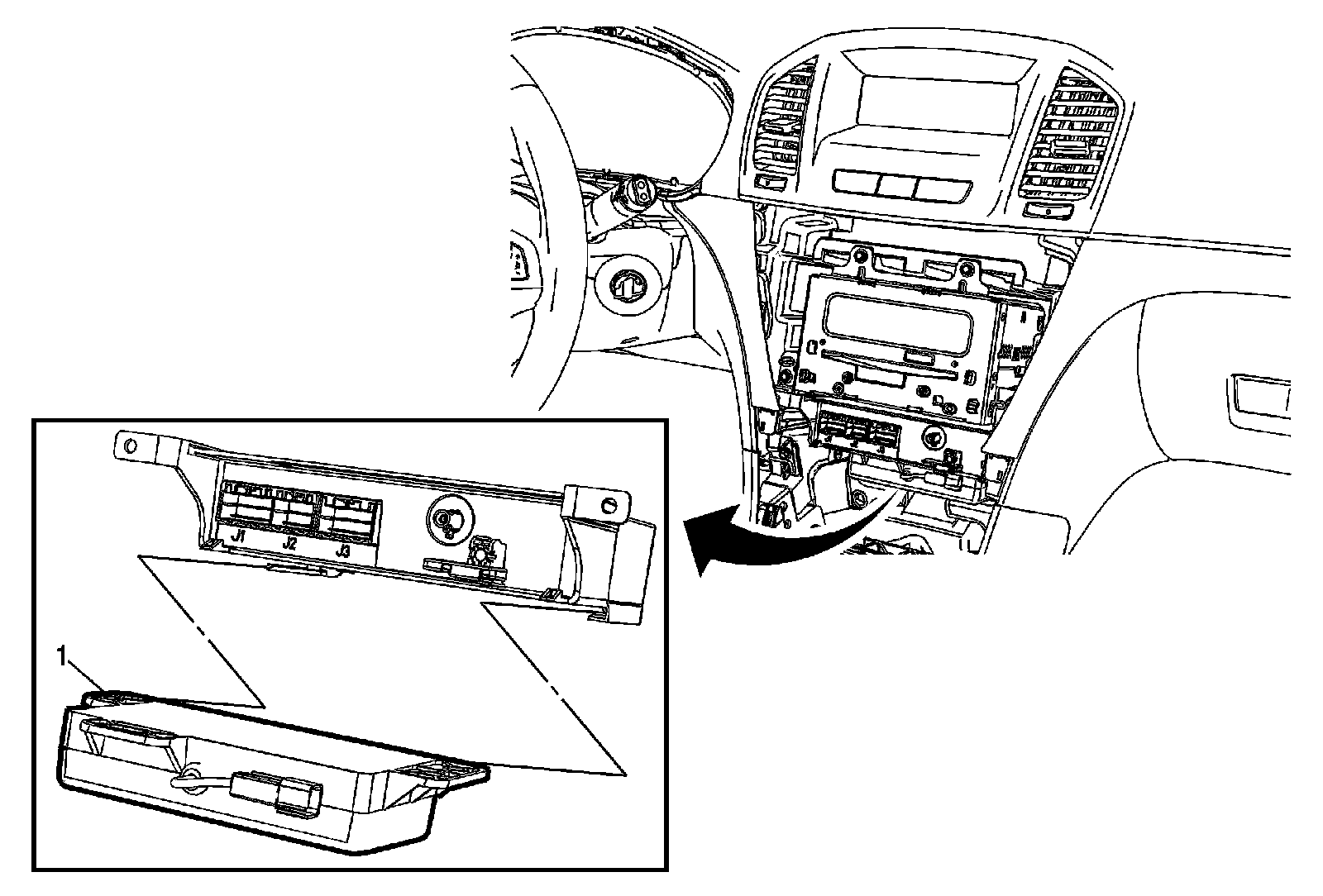 J1
J2
J3
1