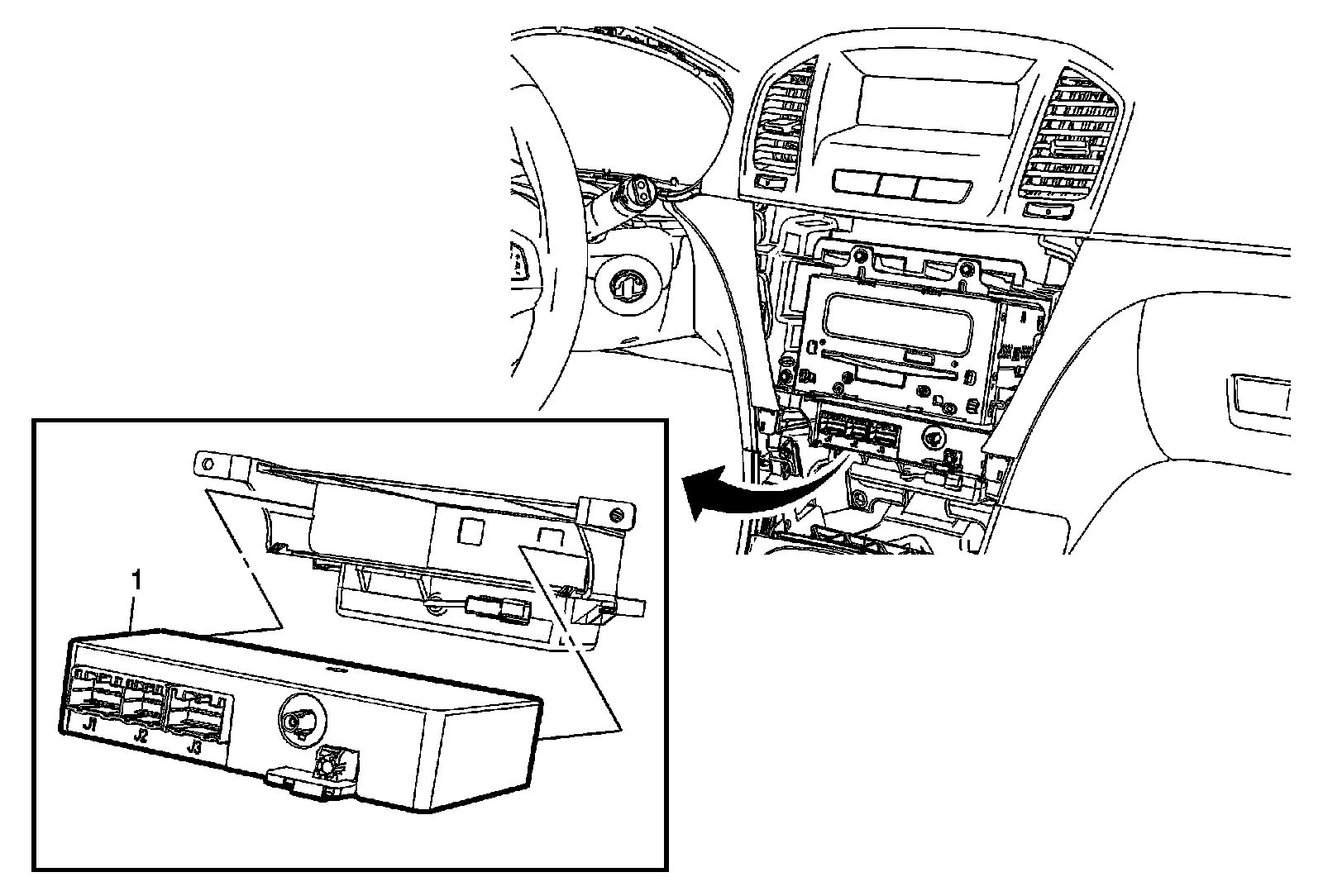 1
J1
J2
J3