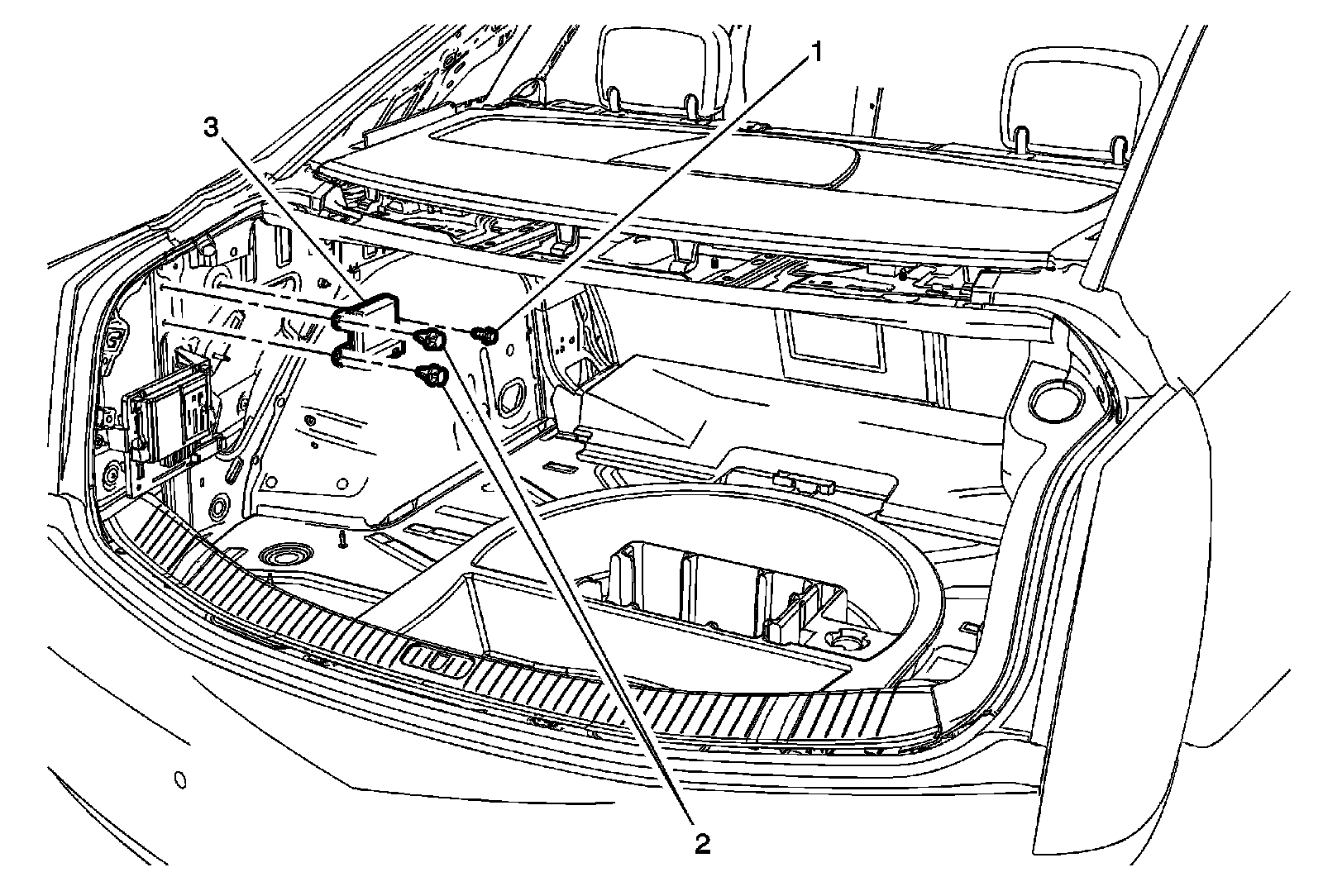 1
3
2